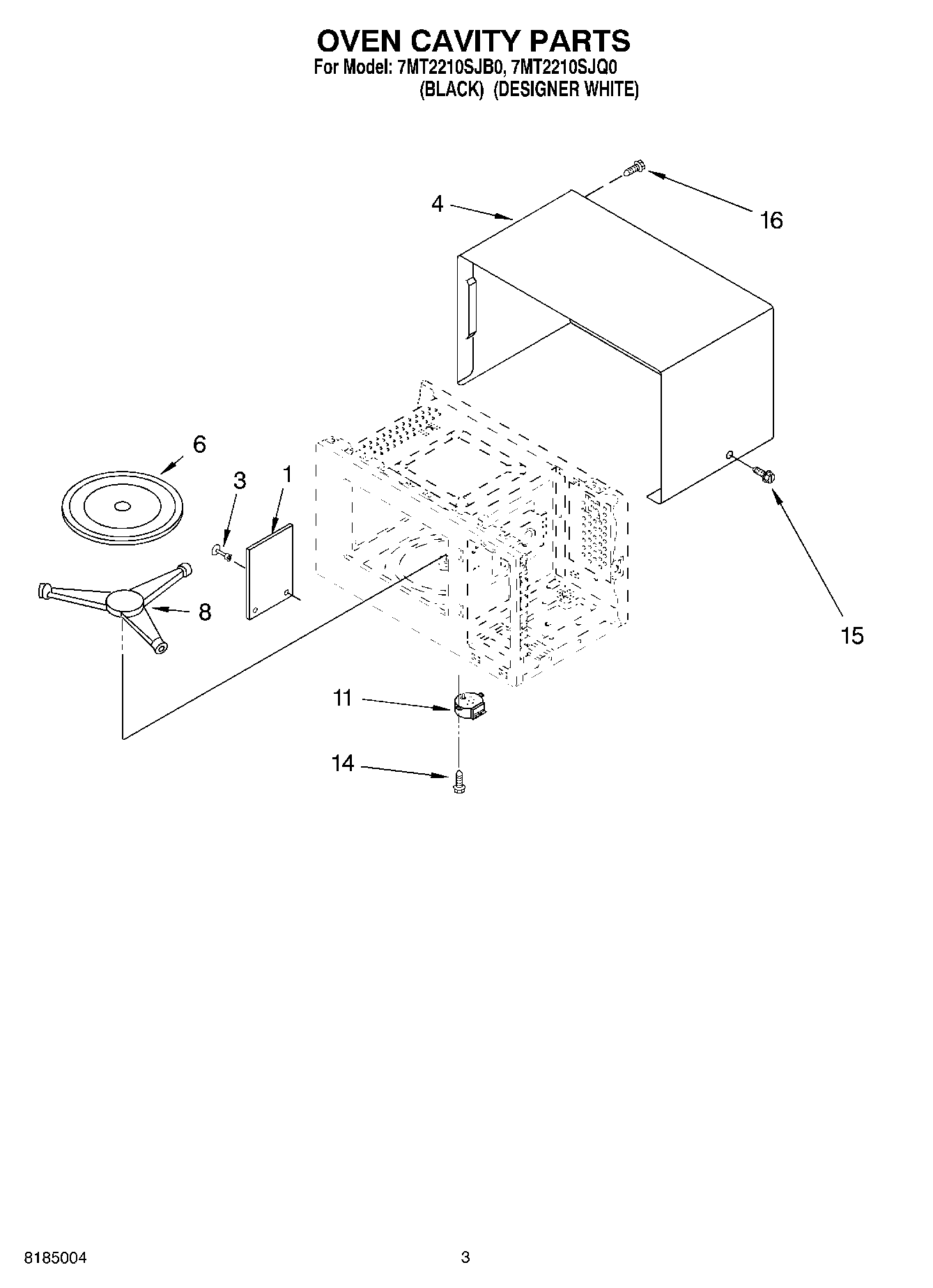 OVEN CAVITY PARTS
For Model: 7MT2210SJB0, 7MT2210SJQ0
(BLACK) (DESIGNER WHITE)

4
16
6
3
1
8
15
11
14

8185004
3