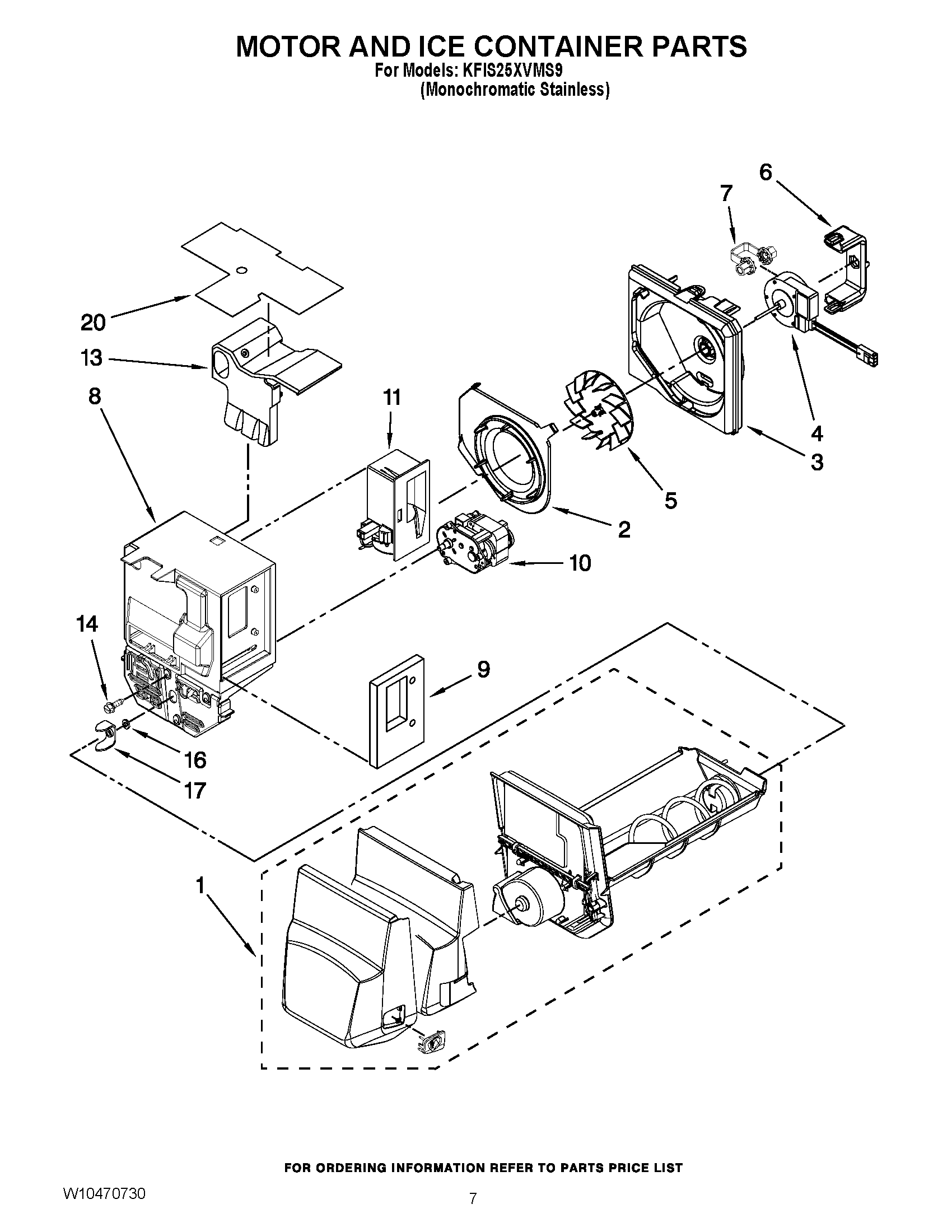 MOTOR AND ICE CONTAINER PARTS
For Models: KFIS25XVMS9
(Monochromatic Stainless)

6
7
20
13
8
11
4
3
5
2
10
14
9
16
17
1

FOR ORDERING INFORMATION REFER TO PARTS PRICE LIST

W10470730

7