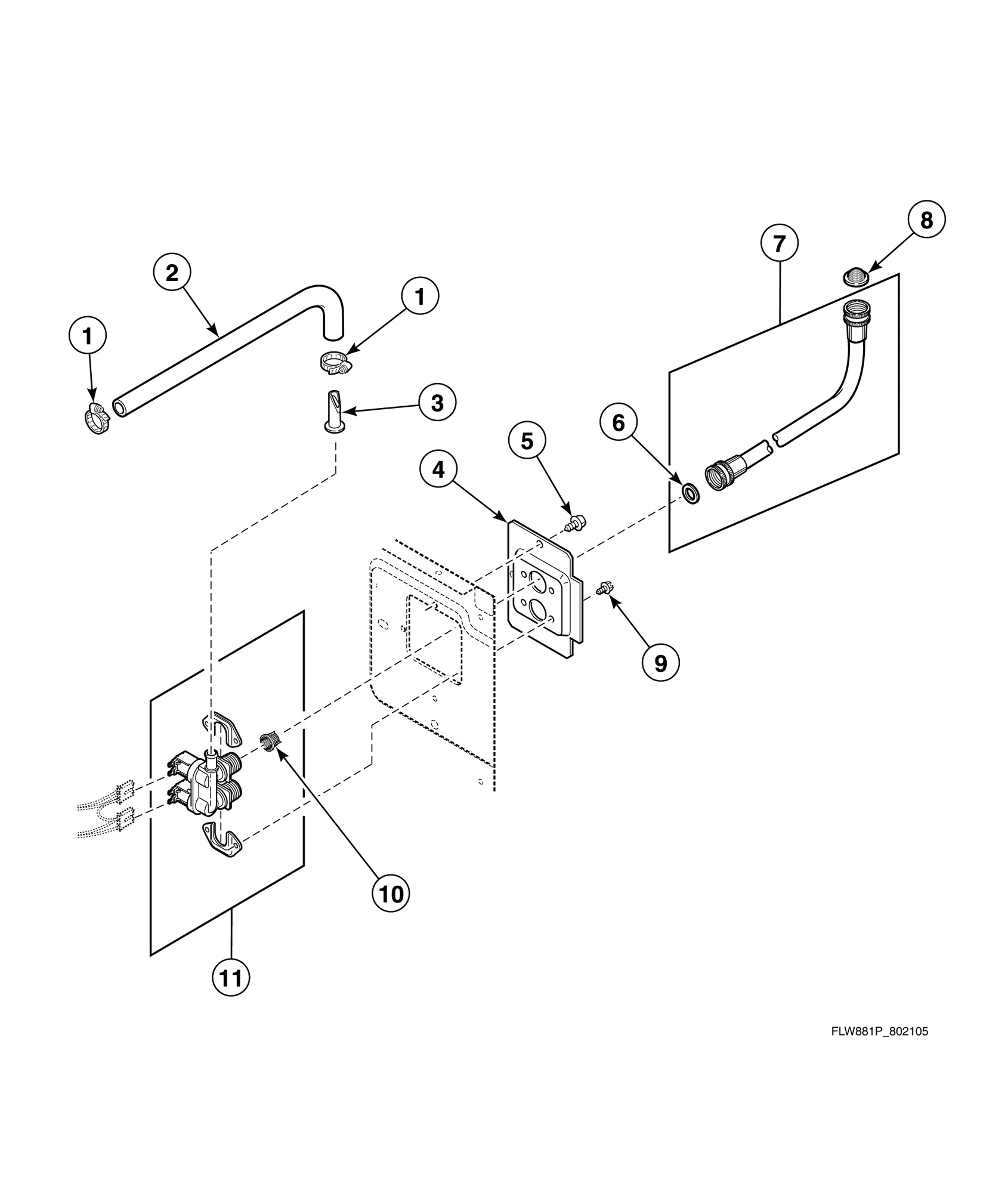 8
7
2
1
1
3
6
5
4
9
10
11
FLW881P_802105