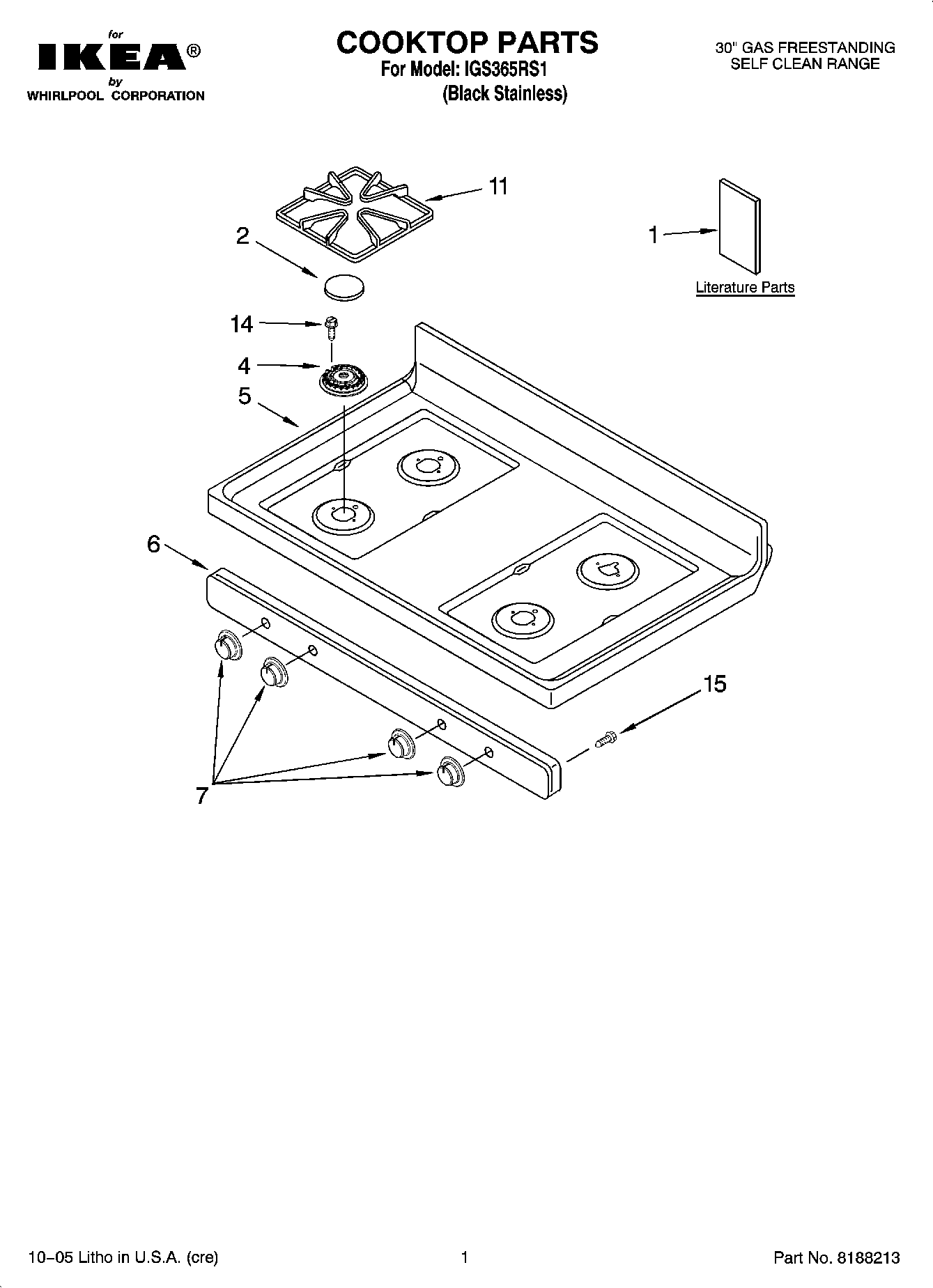 for
IKEA®
by
WHIRLPOOL CORPORATION

COOKTOP PARTS
For Model: IGS365RS1
(Black Stainless)

30" GAS FREESTANDING
SELF CLEAN RANGE

11

2

1

Literature Parts

14

4

5

6

15

7

10–05 Litho in U.S.A. (cre)

1

Part No. 8188213