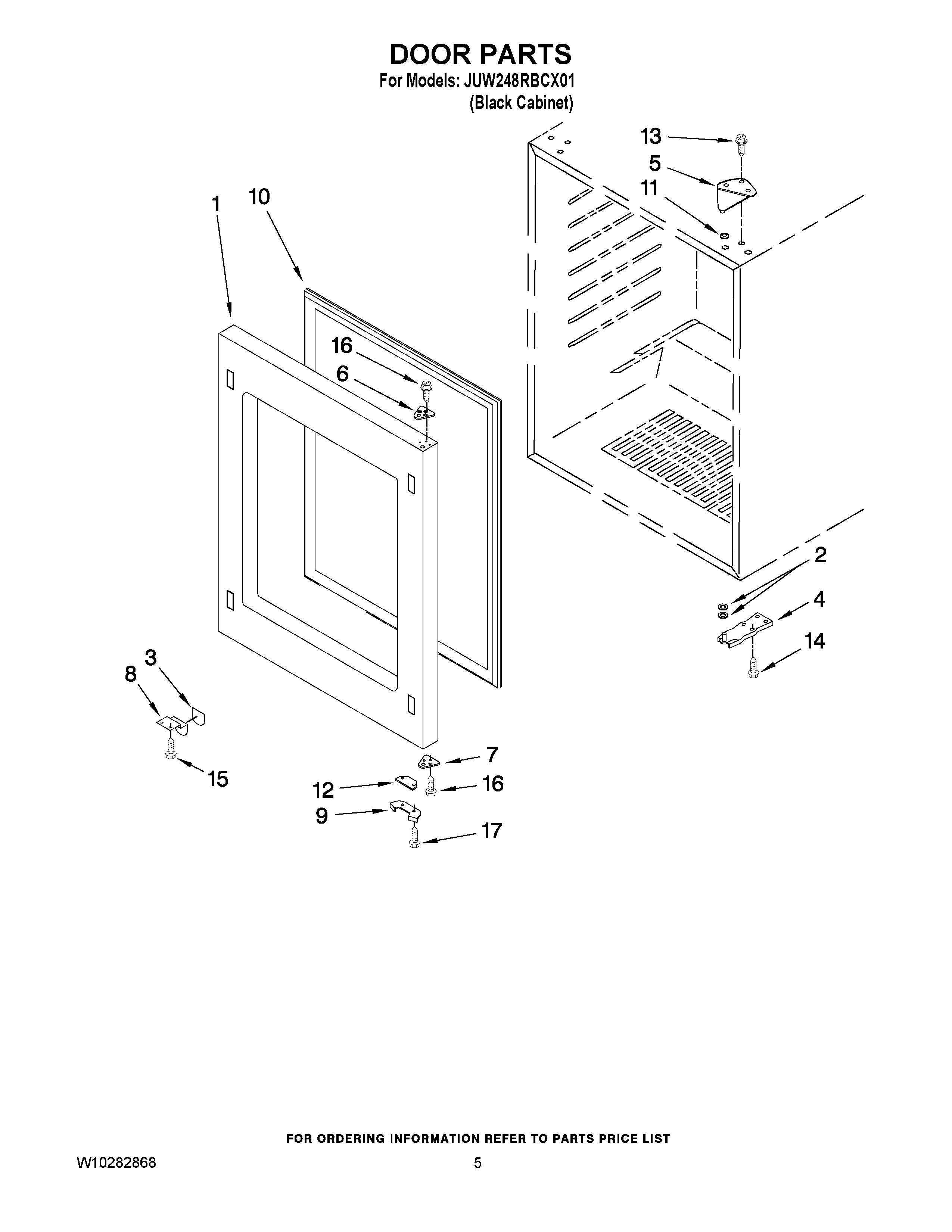 DOOR PARTS
For Models: JUW248RBCX01
(Black Cabinet)

13
5
11
1
10
16
6
2
4
14
3
8
15
7
12
16
9
17

FOR ORDERING INFORMATION REFER TO PARTS PRICE LIST

W10282868

5