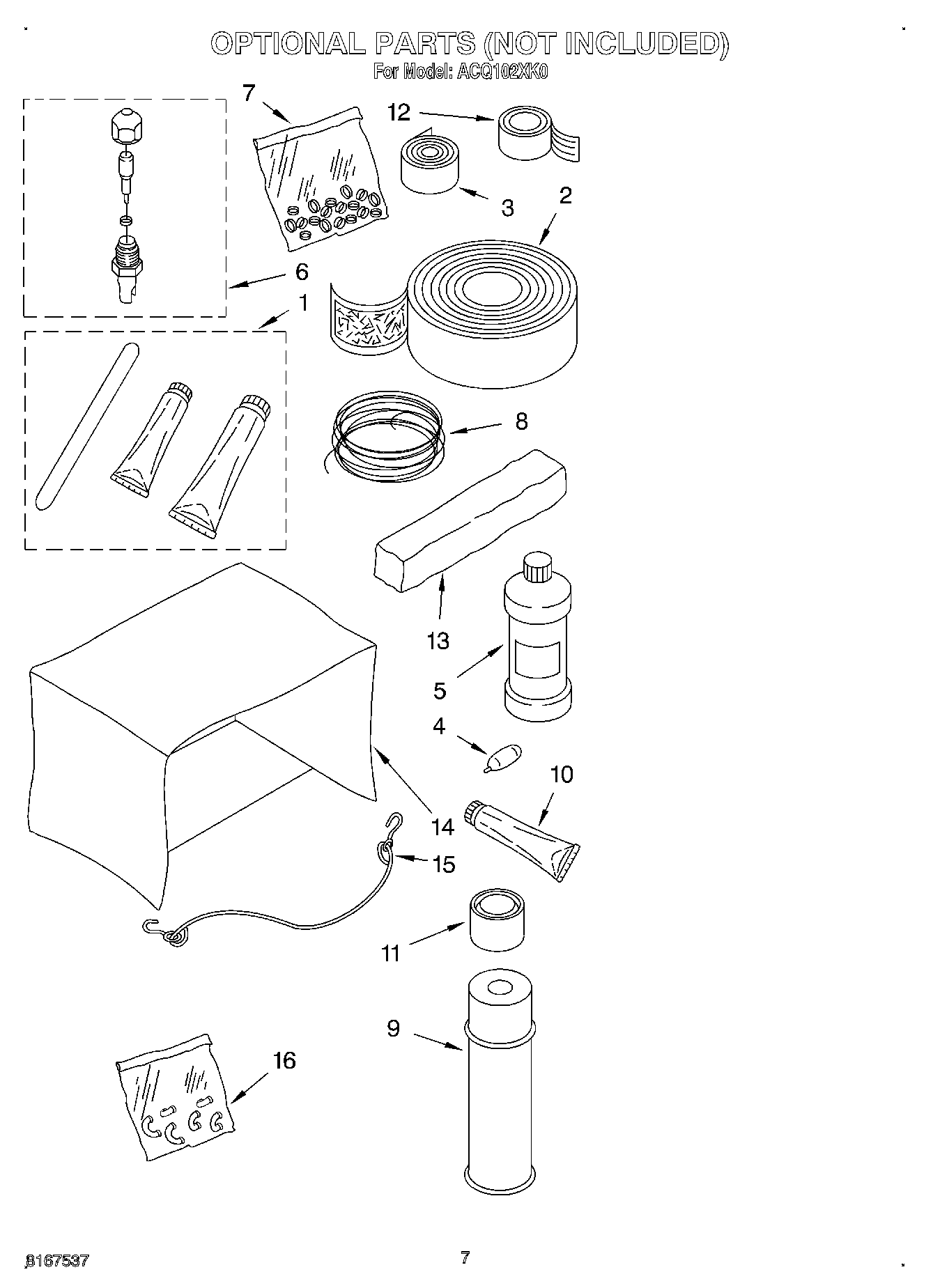 OPTIONAL PARTS (NOT INCLUDED)
For Model: ACQ102XK0

7
12
3
2
6
1
8
13
5
4
10
14
15
11
9
16

8167537

7