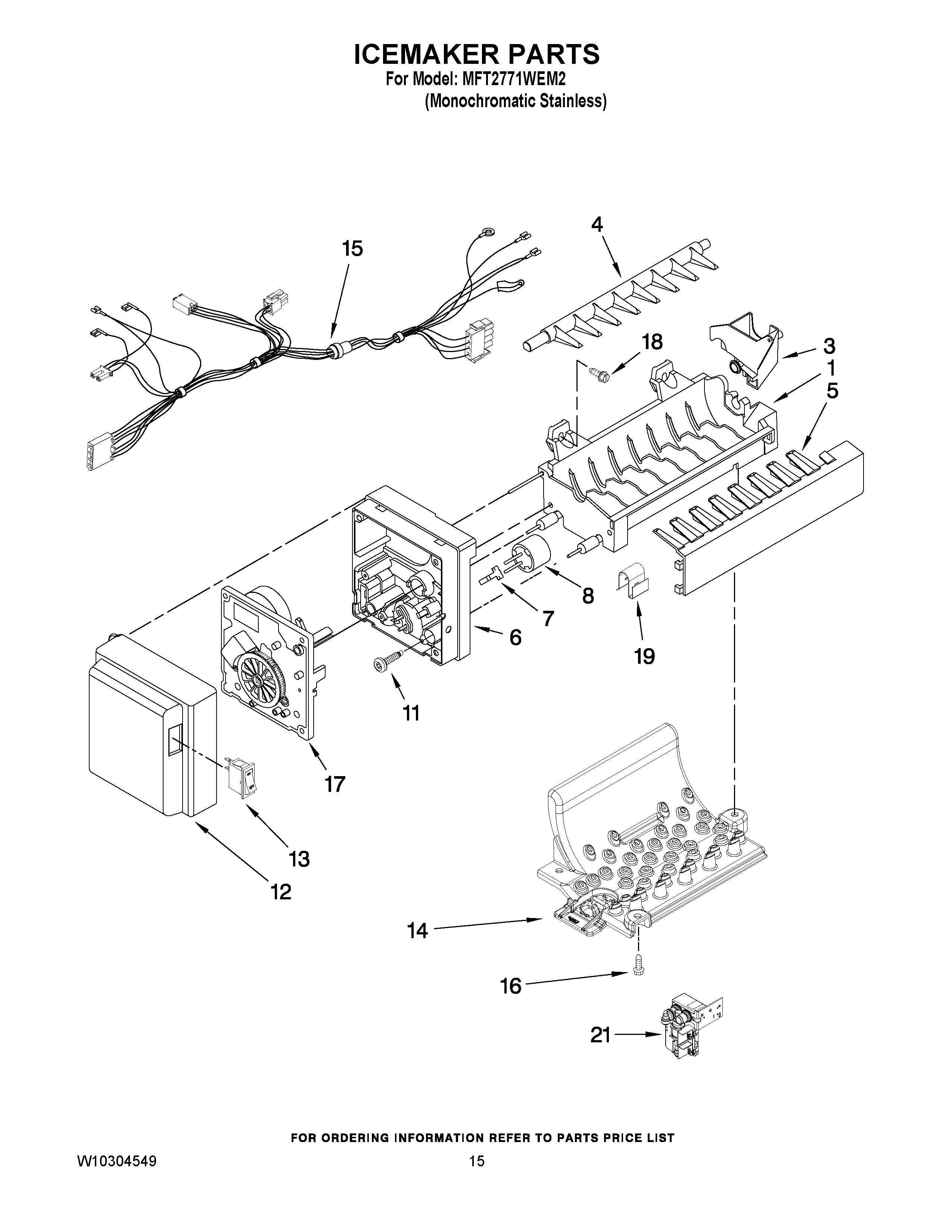 ICEMAKER PARTS
For Model: MFT2771WEM2
(Monochromatic Stainless)

15
4
18
3
1
5
8
7
6
19
11
17
13
12
14
16
21

FOR ORDERING INFORMATION REFER TO PARTS PRICE LIST

W10304549
15