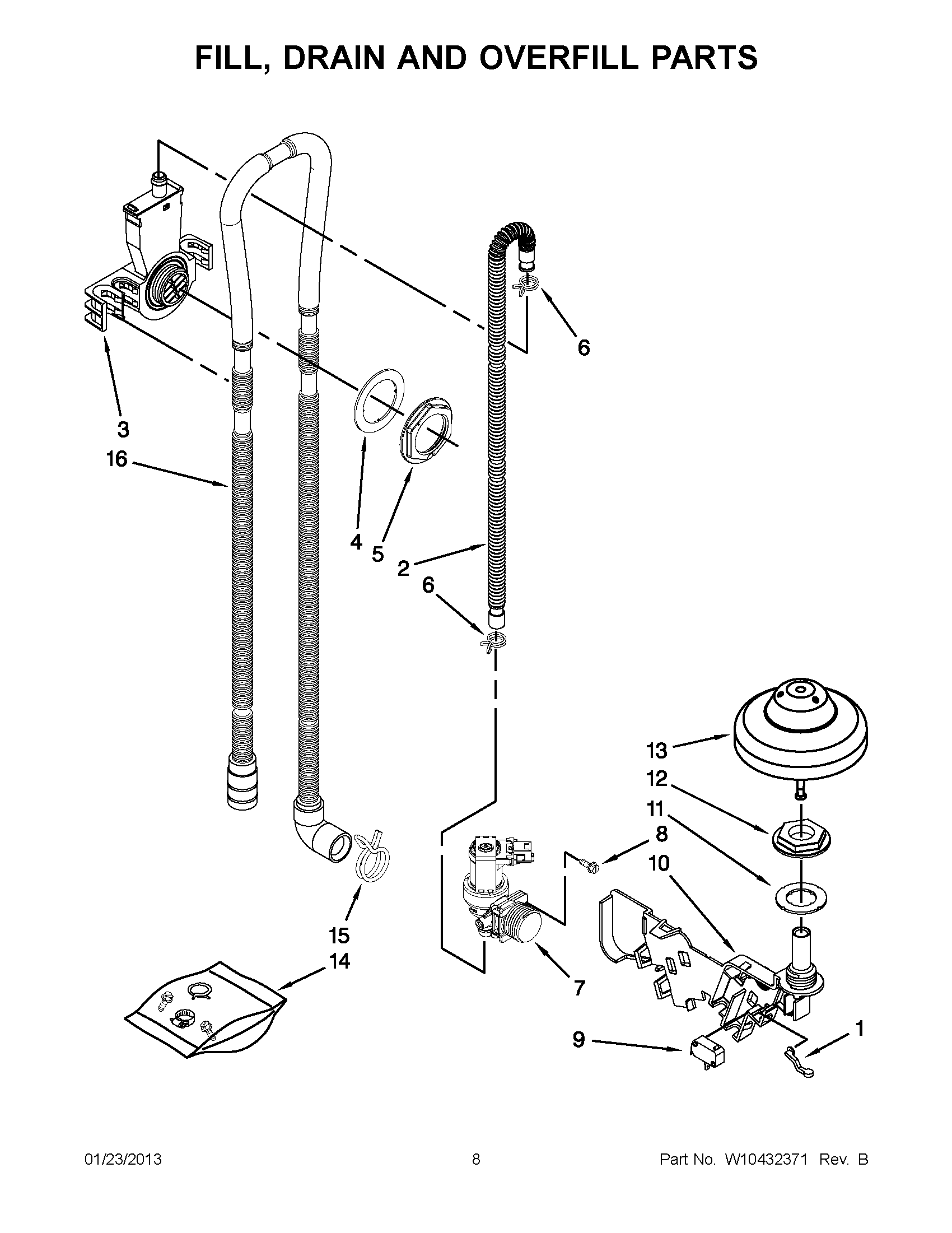 FILL, DRAIN AND OVERFILL PARTS

6
3
16
4
5
2
6
13
12
11
8
10
15
14
7
9
1

01/23/2013
8
Part No. W10432371 Rev. B