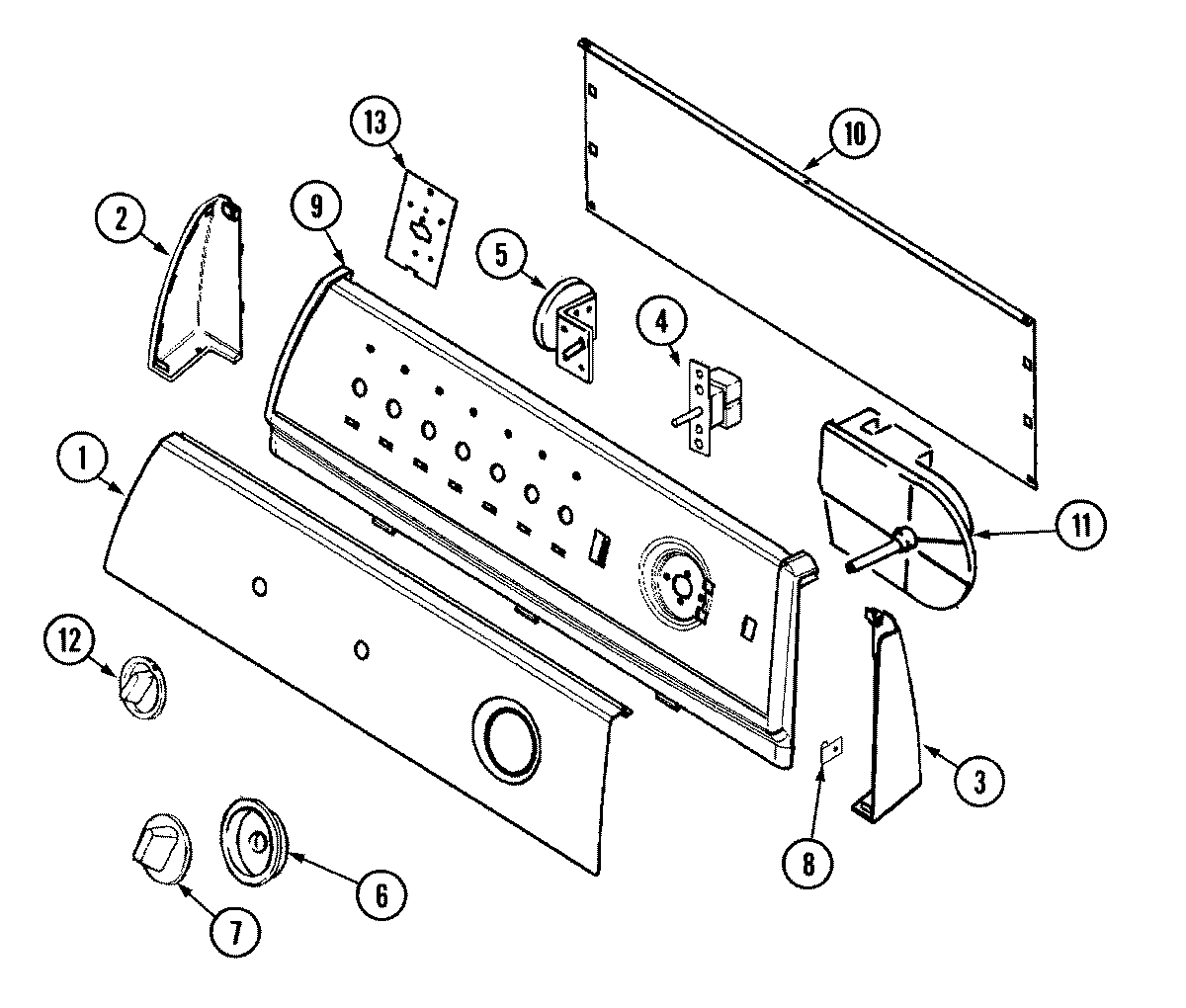 13
10
2
9
5
4
1
11
12
3
8
6
7