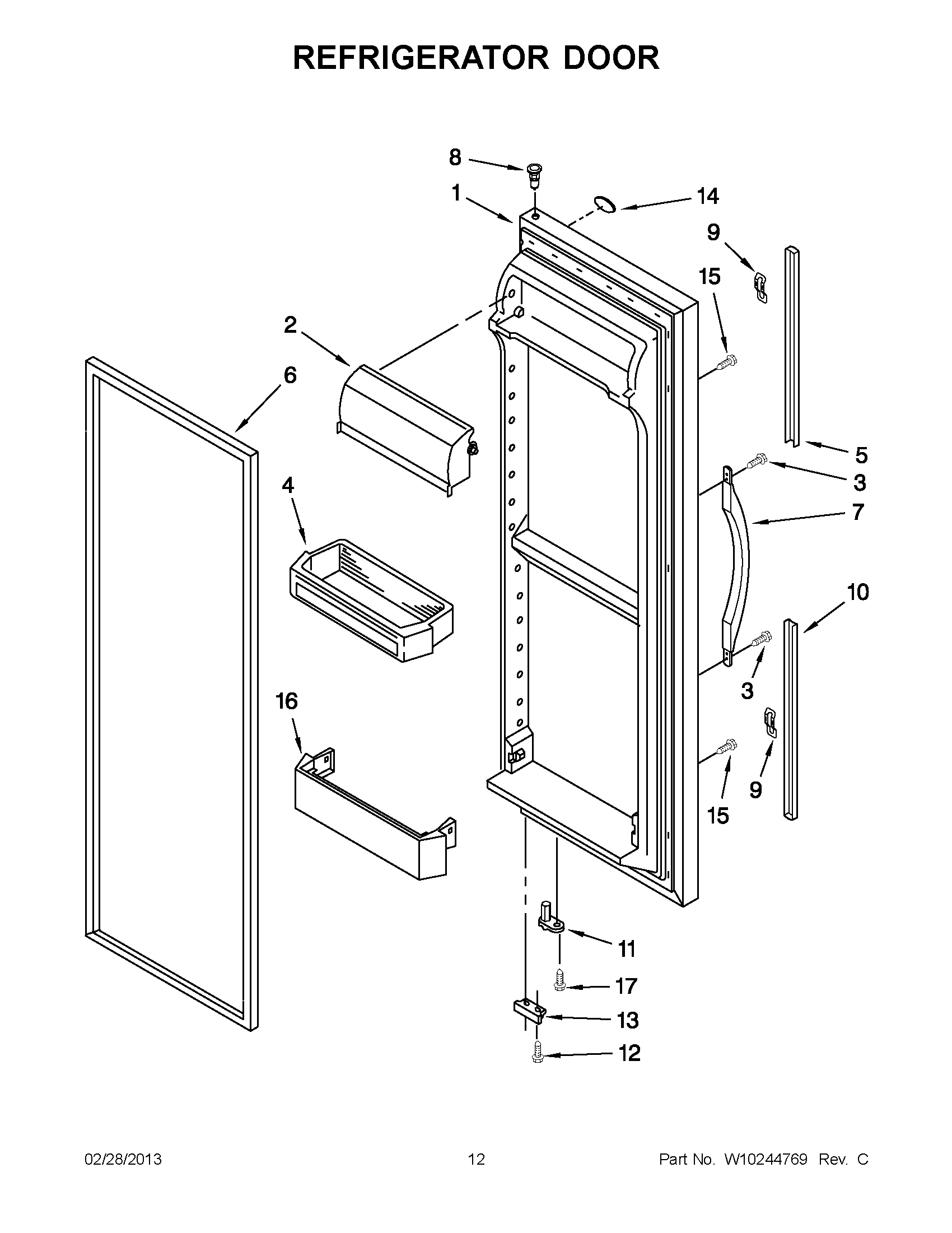 REFRIGERATOR DOOR

8
1
14
9
15
2
6
5
3
7
4
10
3
16
9
15
11
17
13
12

02/28/2013

12

Part No. W10244769 Rev. C