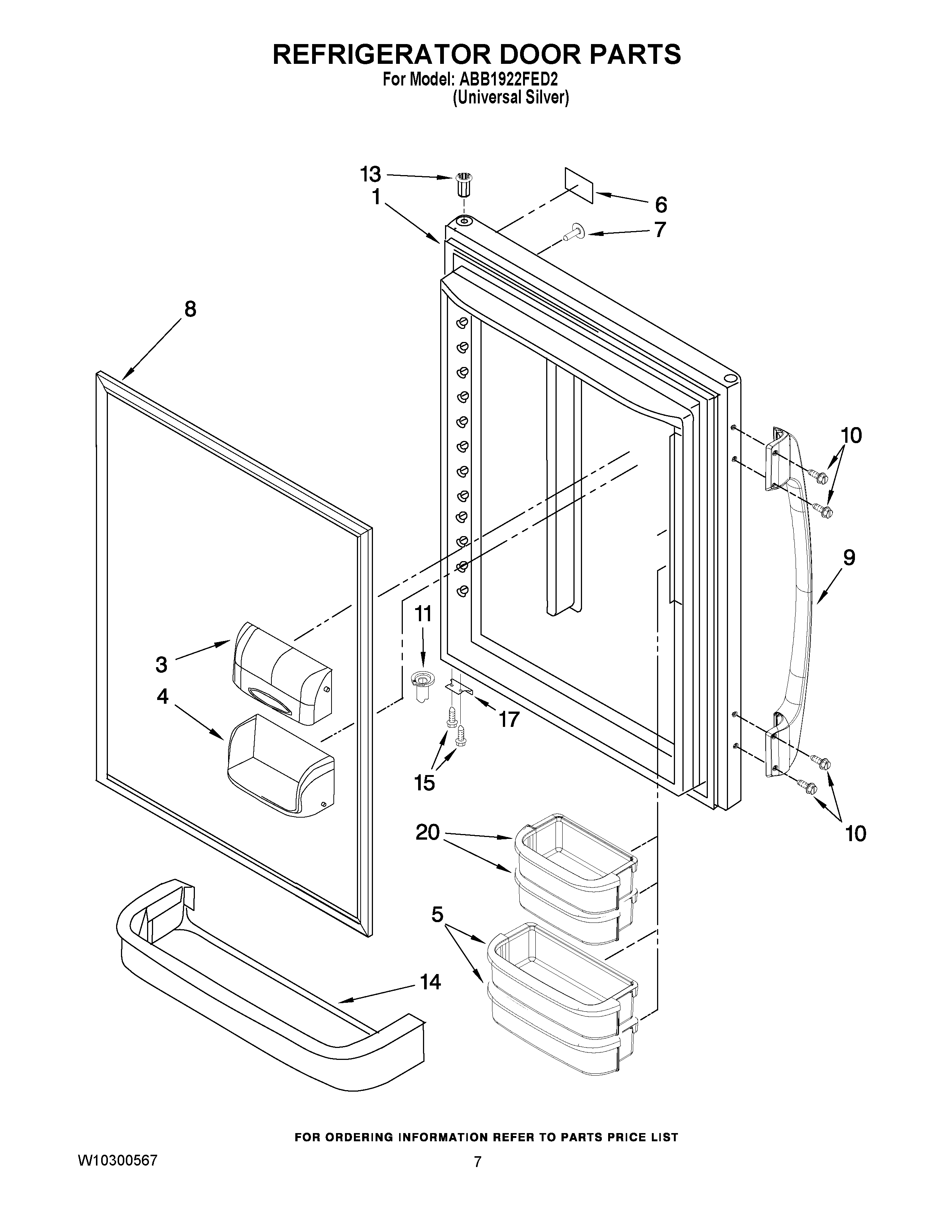 REFRIGERATOR DOOR PARTS
For Model: ABB1922FED2
(Universal Silver)

13
1
6
7
8
10
9
11
3
4
17
15
10
20
5
14

FOR ORDERING INFORMATION REFER TO PARTS PRICE LIST

W10300567

7