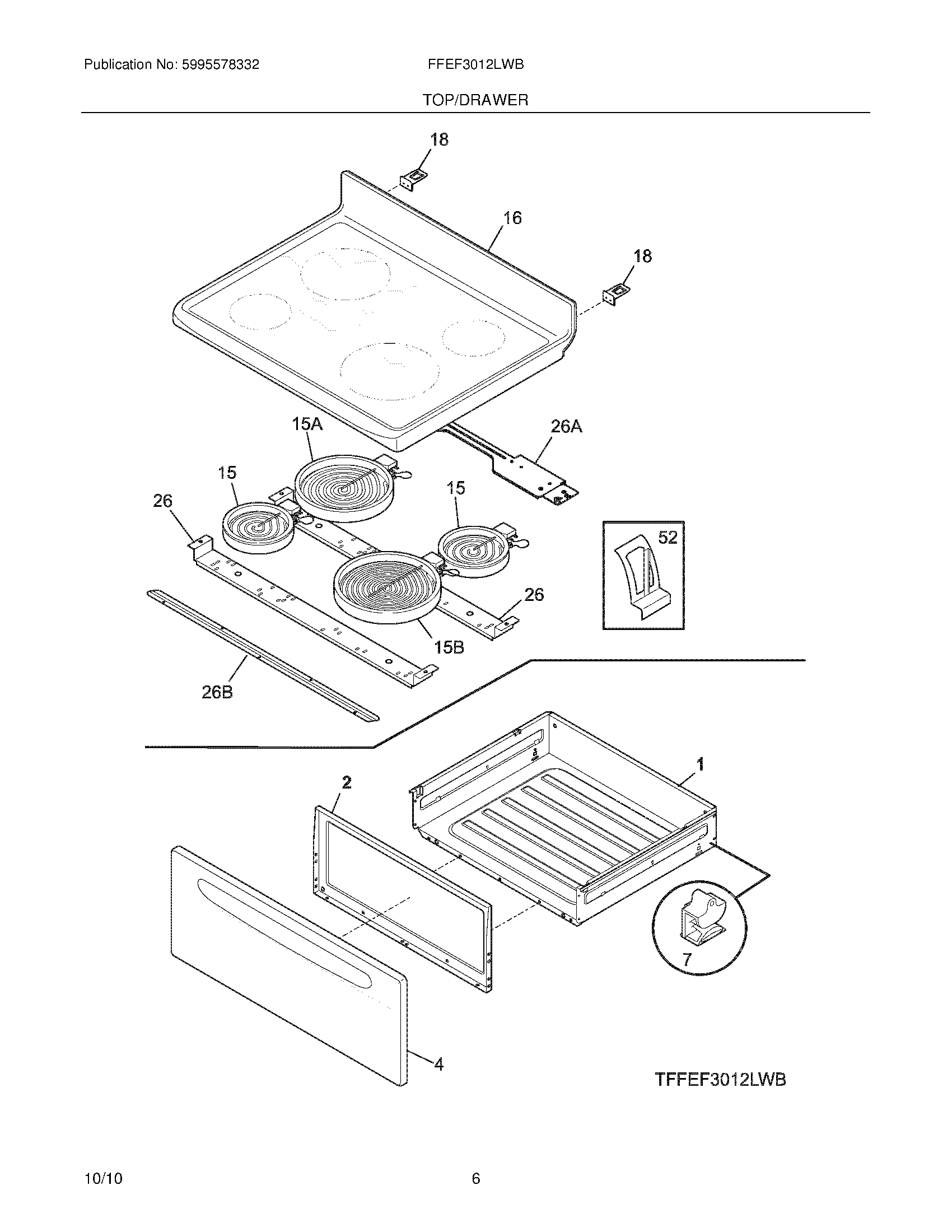 Publication No: 5995578332

FFEF3012LWB

TOP/DRAWER

18

16

18

15A

26A

15

15

26

52

26

15B

26B

1

2

7

4

TFFEF3012LWB

10/10

6