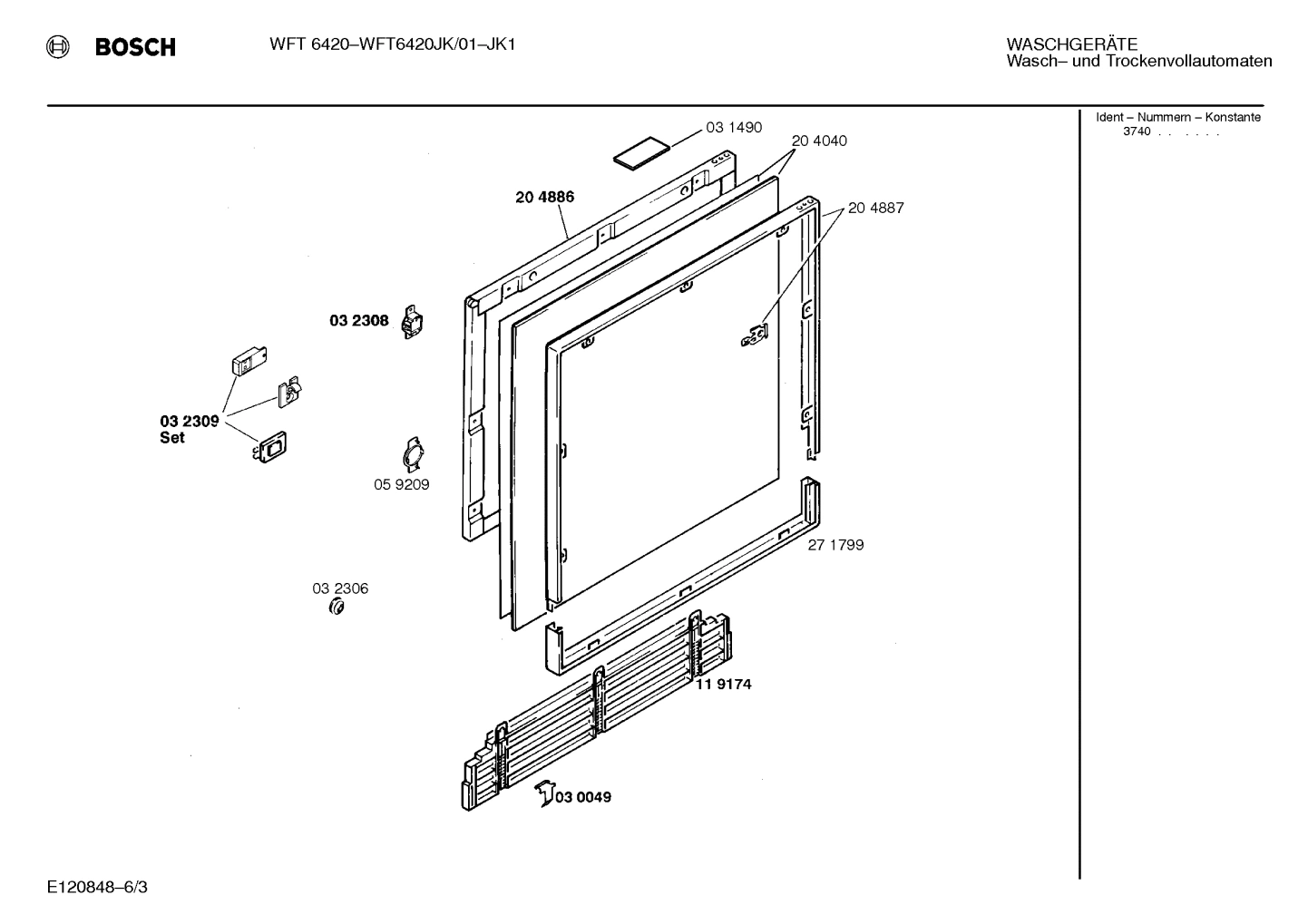 BOSCH

WFT 6420–WFT6420JK/01–JK1

WASCHGERÄTE
Wasch– und Trockenvollautomaten

Ident – Nummern – Konstante
3740 . . . . . .

03 1490

20 4040

20 4886

20 4887

03 2308

03 2309
Set

05 9209

27 1799

03 2306

11 9174

03 0049

E120848–6/3