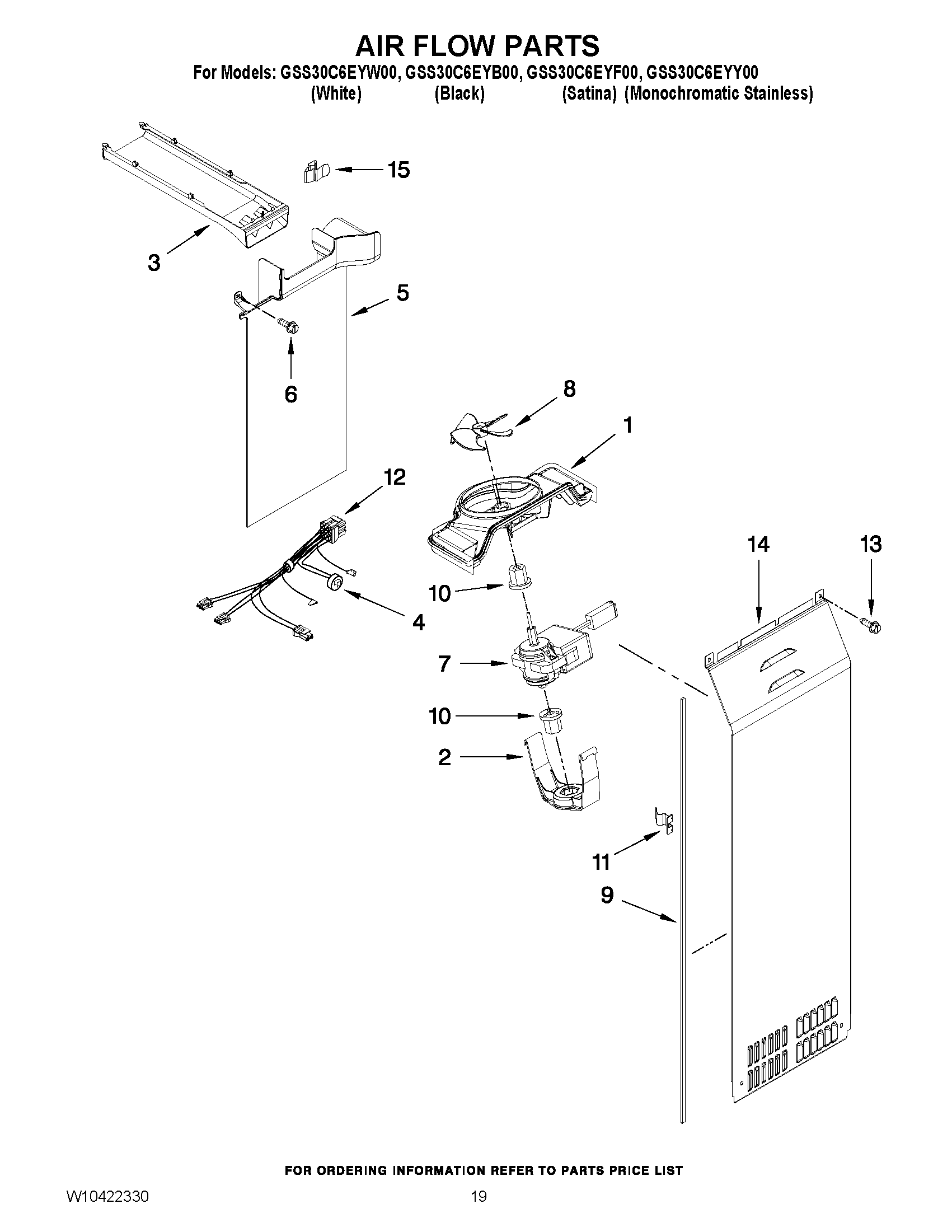 AIR FLOW PARTS

For Models: GSS30C6EYW00, GSS30C6EYB00, GSS30C6EYF00, GSS30C6EYY00
(White) (Black) (Satina) (Monochromatic Stainless)

15
3
5
6
8
1
12
14
13
10
4
7
10
2
11
9

FOR ORDERING INFORMATION REFER TO PARTS PRICE LIST

W10422330

19