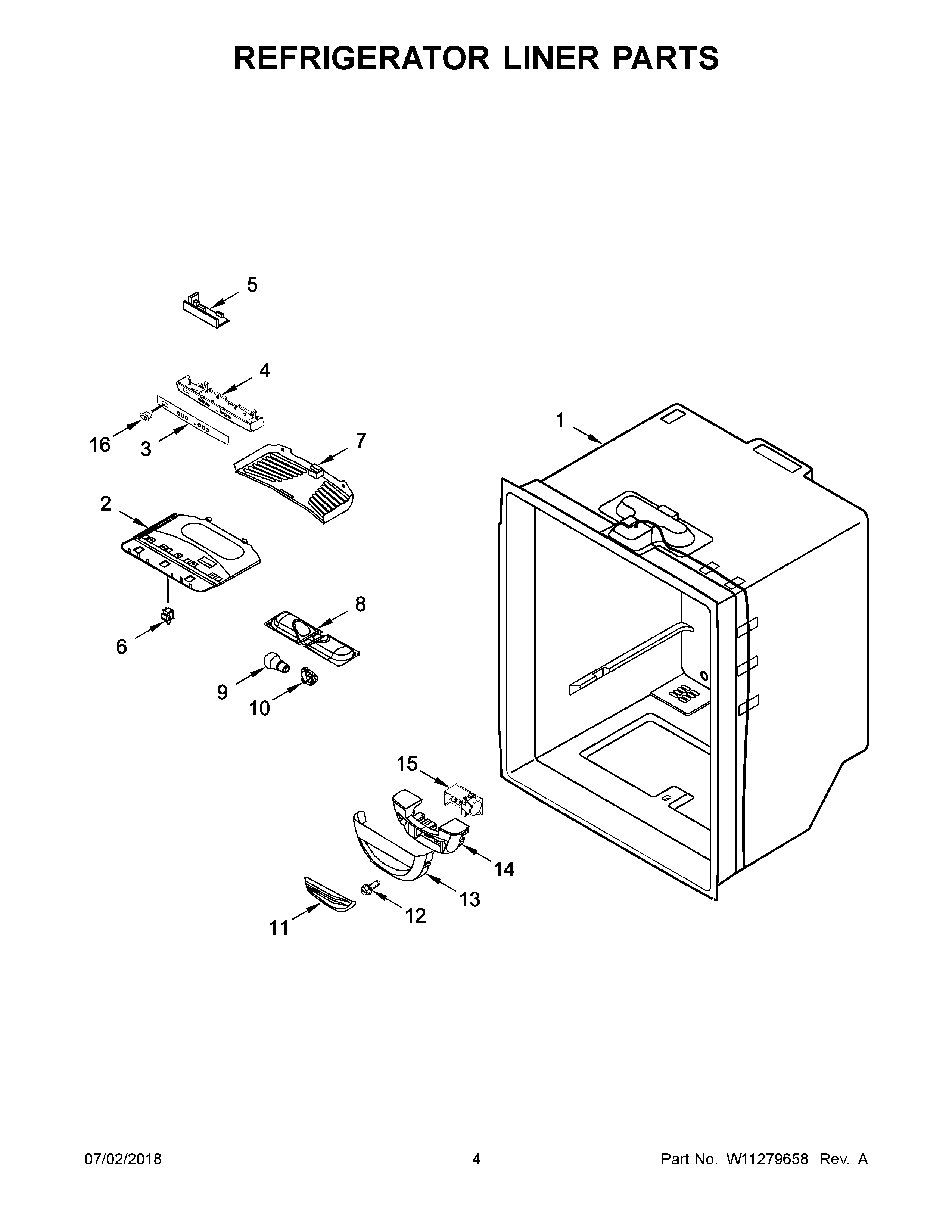 REFRIGERATOR LINER PARTS

5

4

16

3

7

1

2

6

8

9

10

15

14

13

12

11

07/02/2018

4

Part No. W11279658 Rev. A