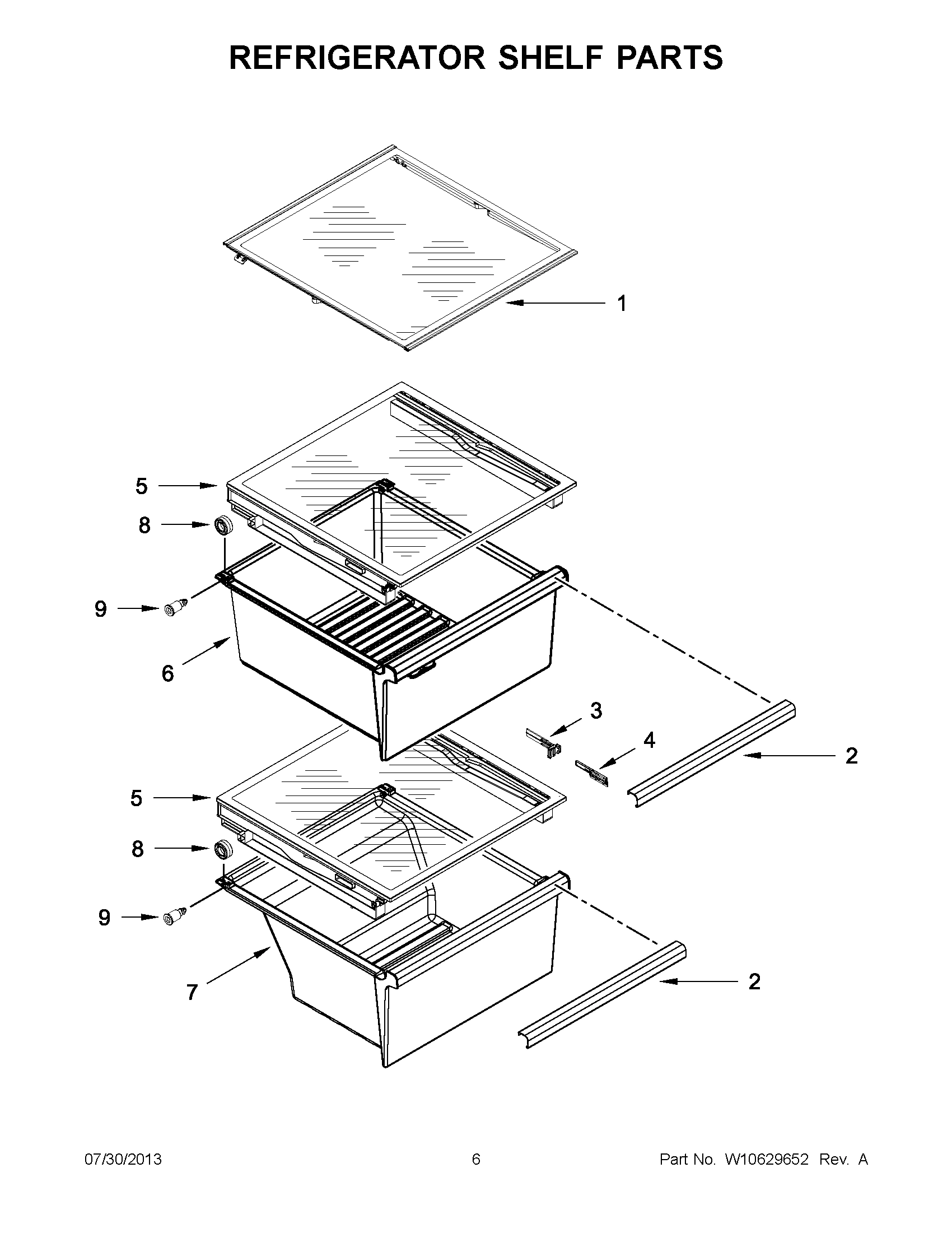 REFRIGERATOR SHELF PARTS

1

5

8

9

6

3

4

2

5

8

9

7

2

07/30/2013

6

Part No. W10629652 Rev. A