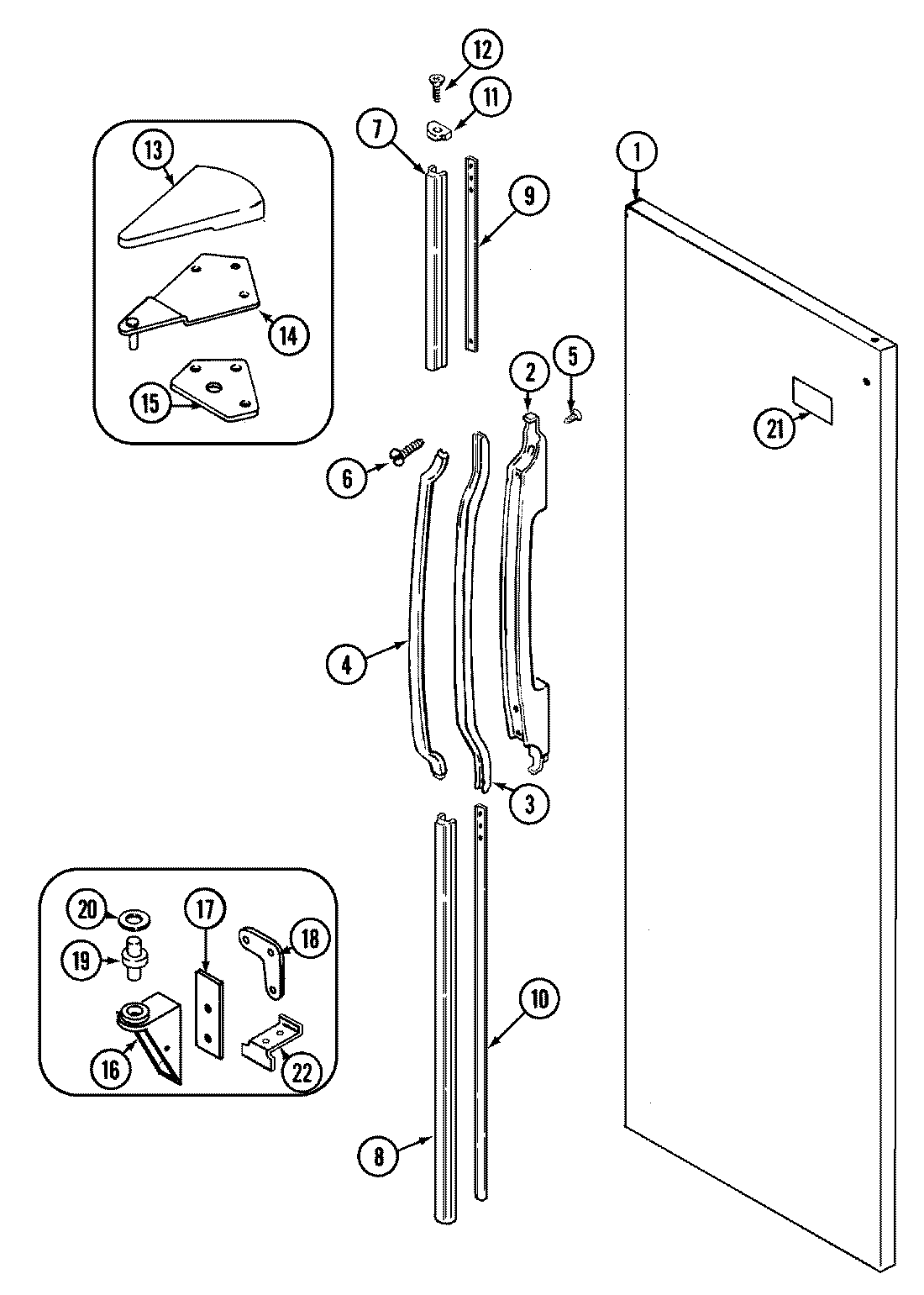 12
11
13
7
1
9
14
2
5
15
21
6
4
3
20
17
18
19
10
16
22
8