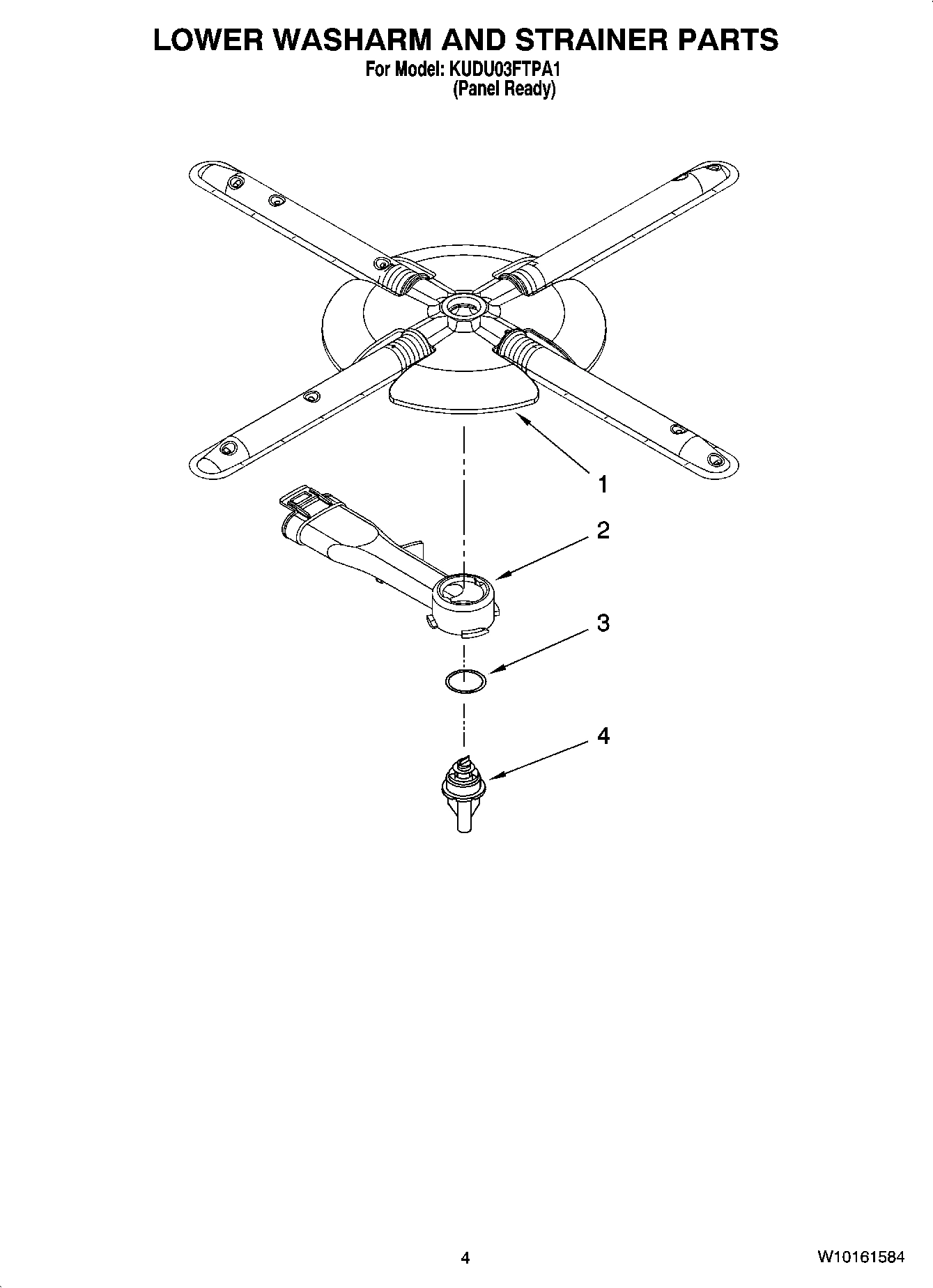 LOWER WASHARM AND STRAINER PARTS
For Model: KUDU03FTPA1
(Panel Ready)

1

2

3

4

4

W10161584