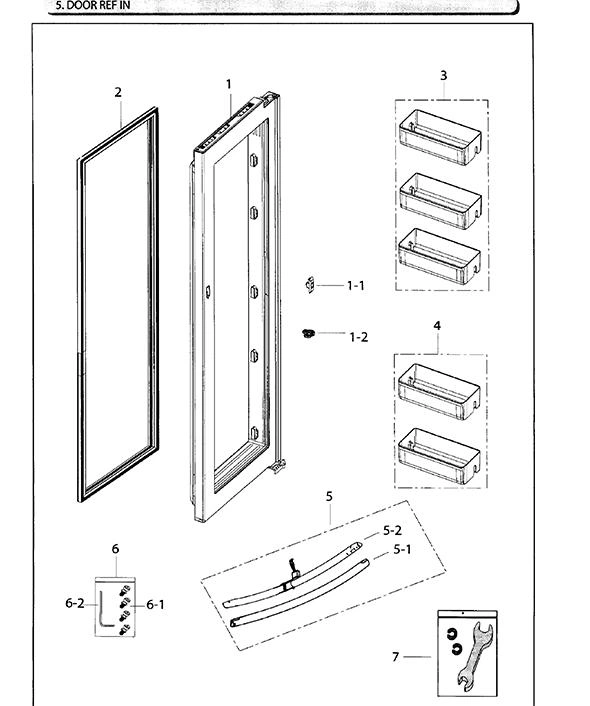 5. DOOR REF IN

2
1
3
1-1
1-2
4
5
5-2
5-1
6
6-2
6-1
7