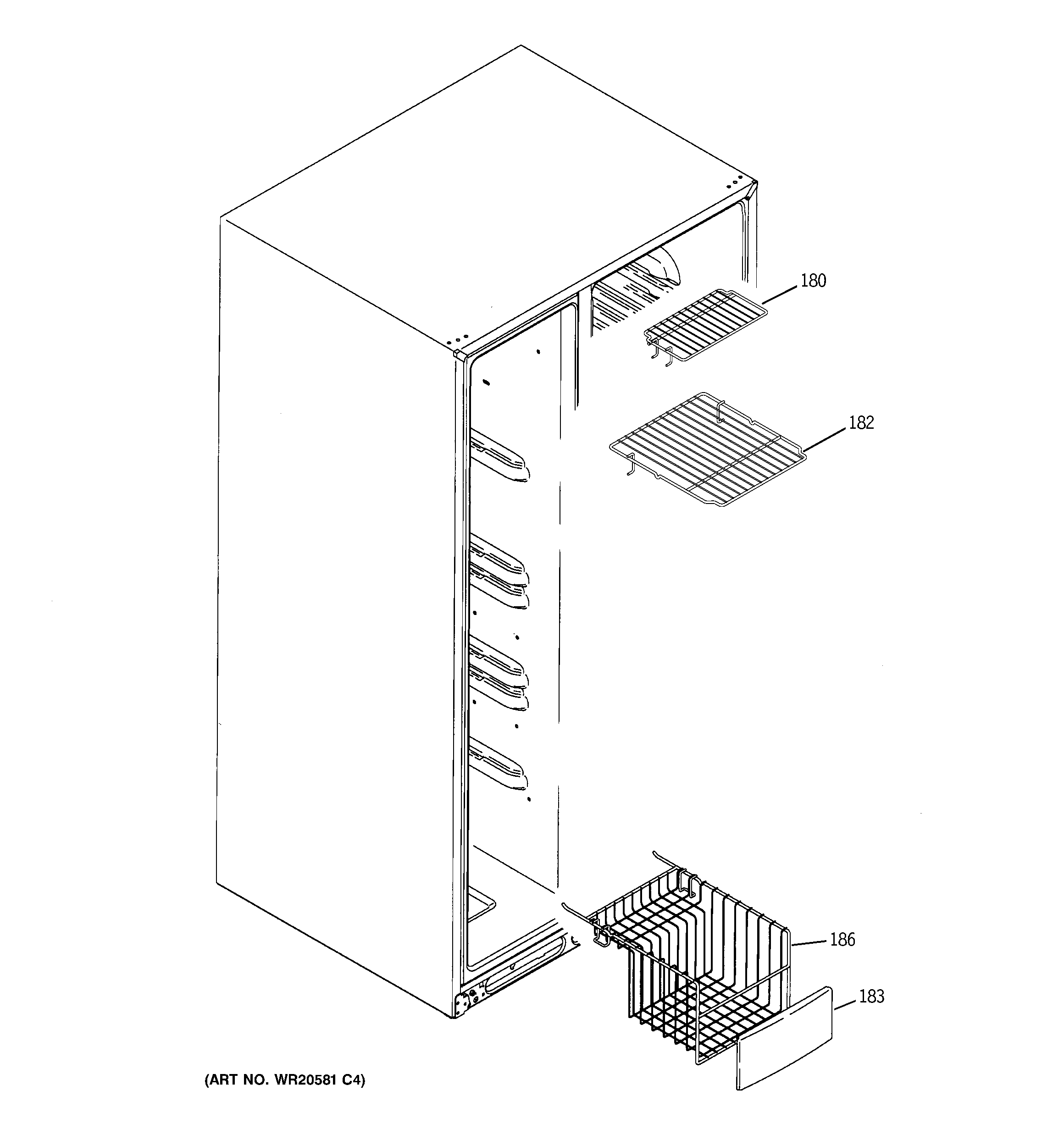 180

182

186

183

(ART NO. WR20581 C4)