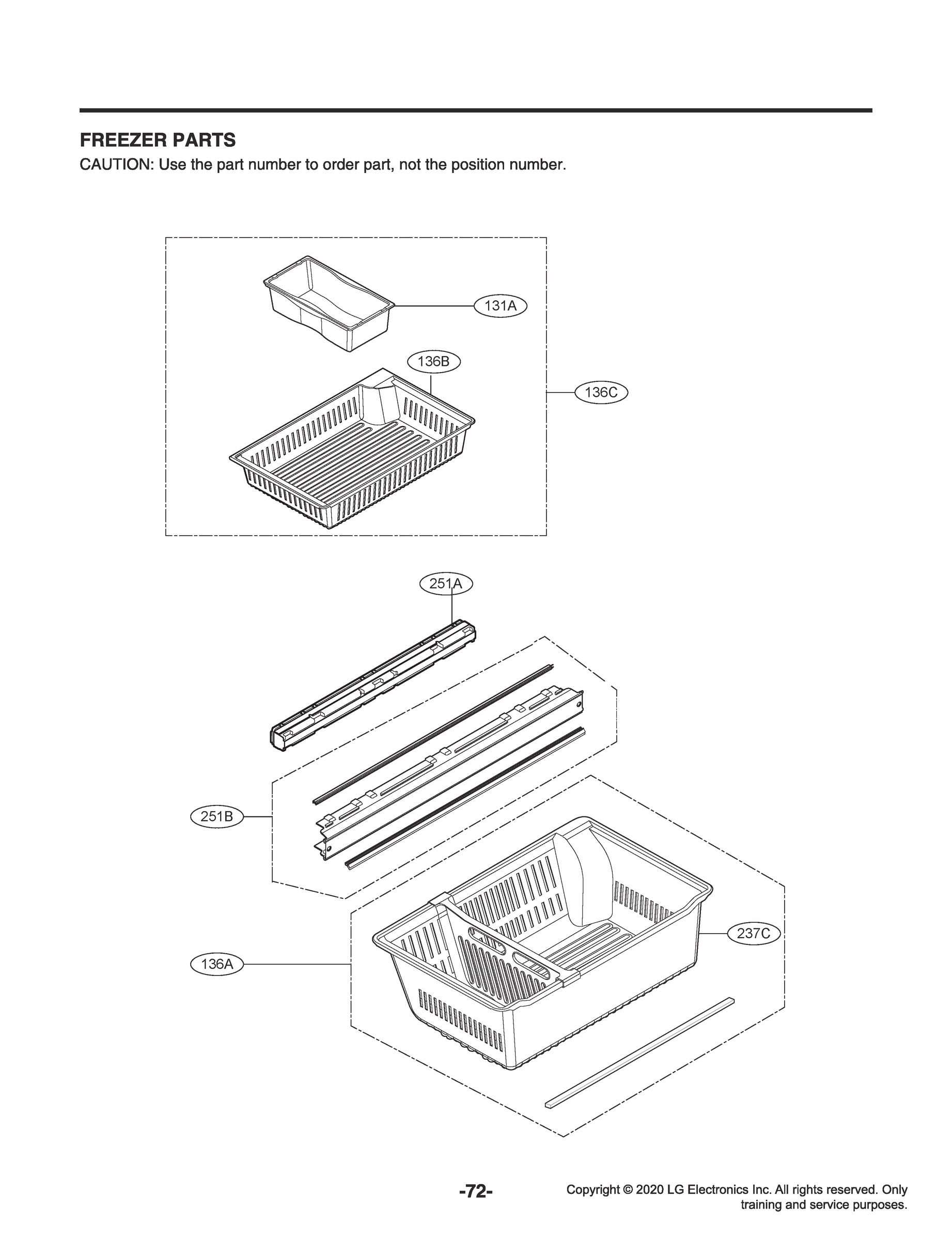 FREEZER PARTS
CAUTION: Use the part number to order part, not the position number.

131A
136B
136C
251A
251B
237C
136A

-72-

Copyright © 2020 LG Electronics Inc. All rights reserved. Only training and service purposes.