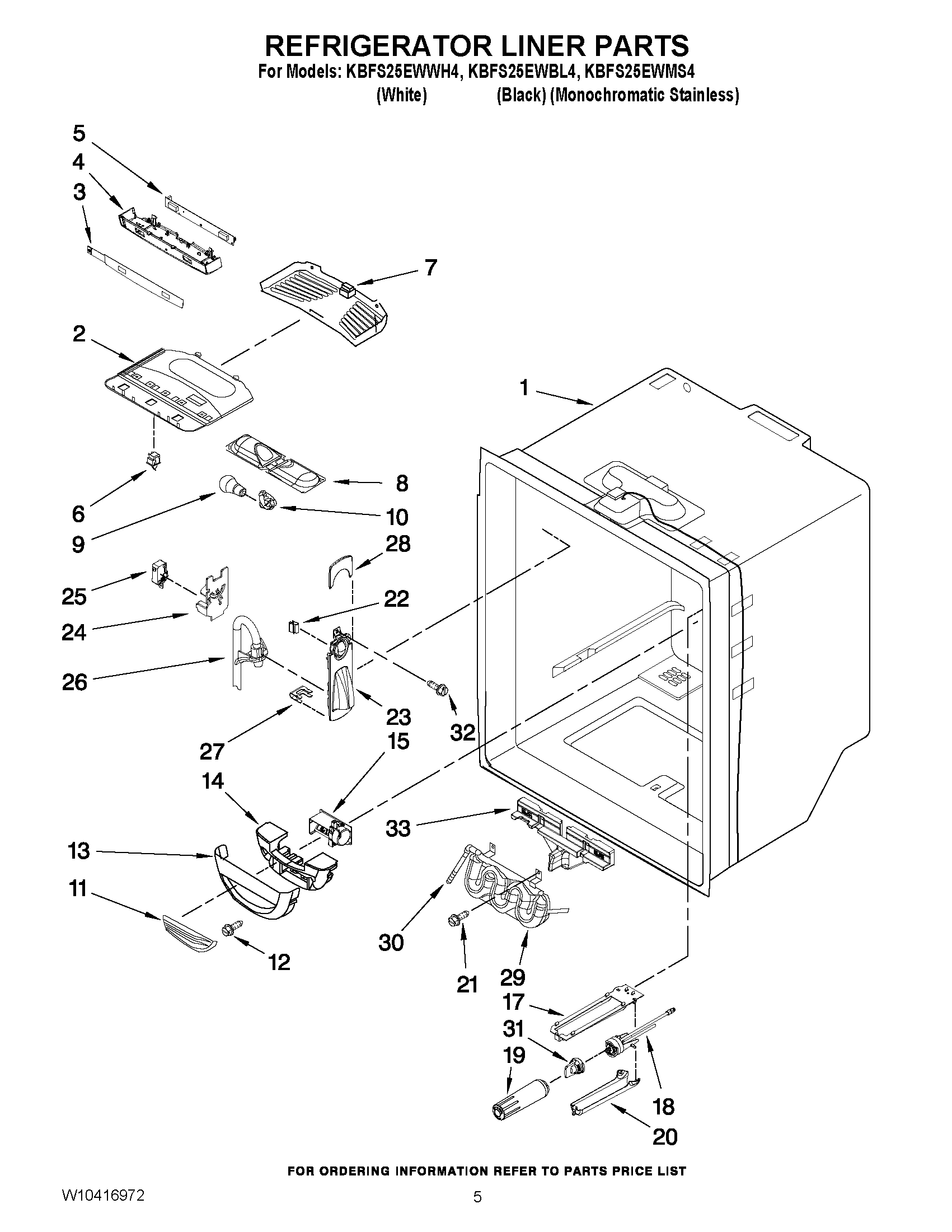 REFRIGERATOR LINER PARTS
For Models: KBFS25EWWH4, KBFS25EWBL4, KBFS25EWMS4
(White) (Black) (Monochromatic Stainless)

5
4
3
7
2
1
8
6
10
9
28
25
22
24
26
23
32
27
15
14
33
13
11
30
12
21
29
17
31
19
18
20

FOR ORDERING INFORMATION REFER TO PARTS PRICE LIST

W10416972
5