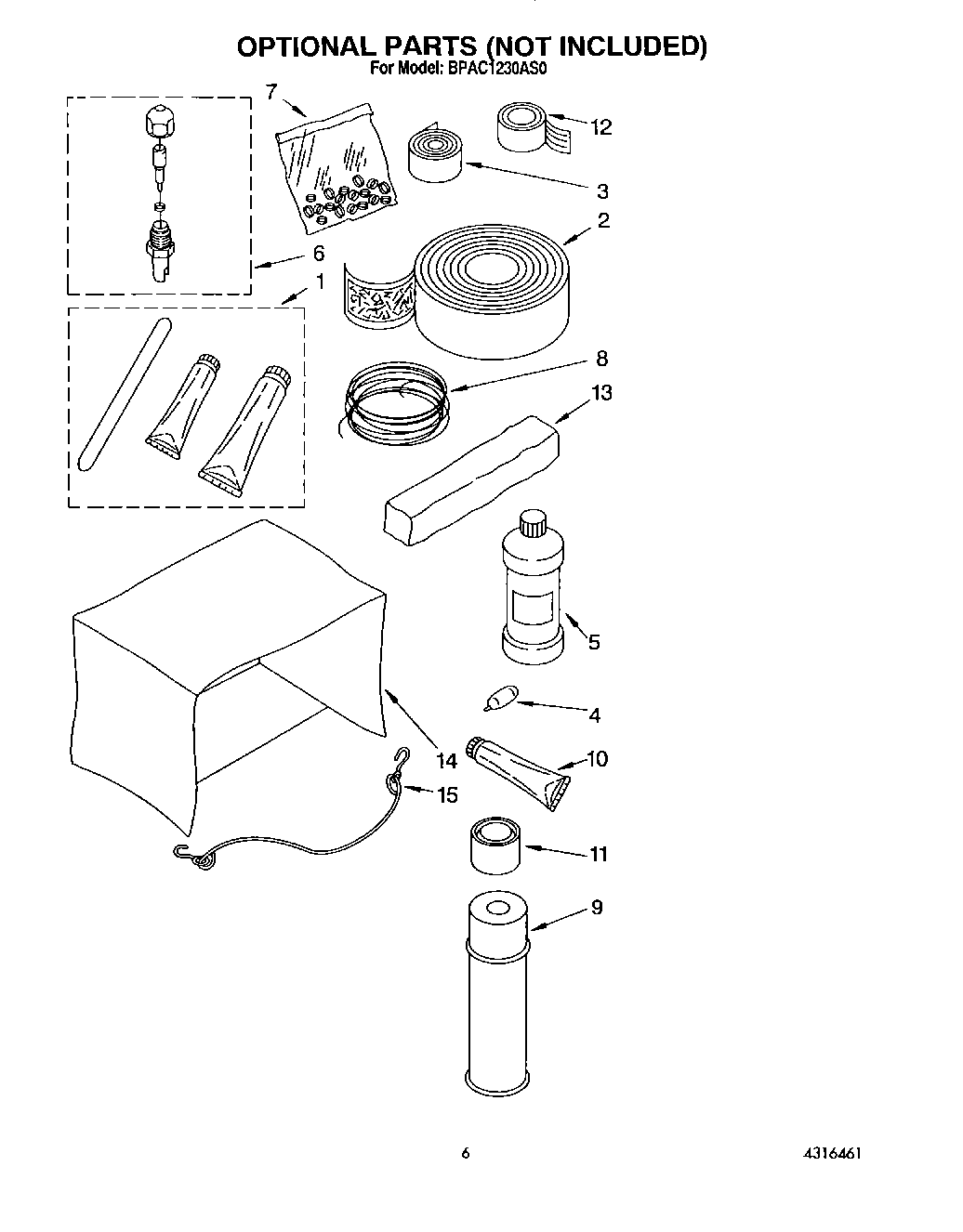 OPTIONAL PARTS (NOT INCLUDED)
For Model: BPAC1230AS0

7
12
3
2
6
1
8
13
5
4
14
10
15
11
9

6

4316461