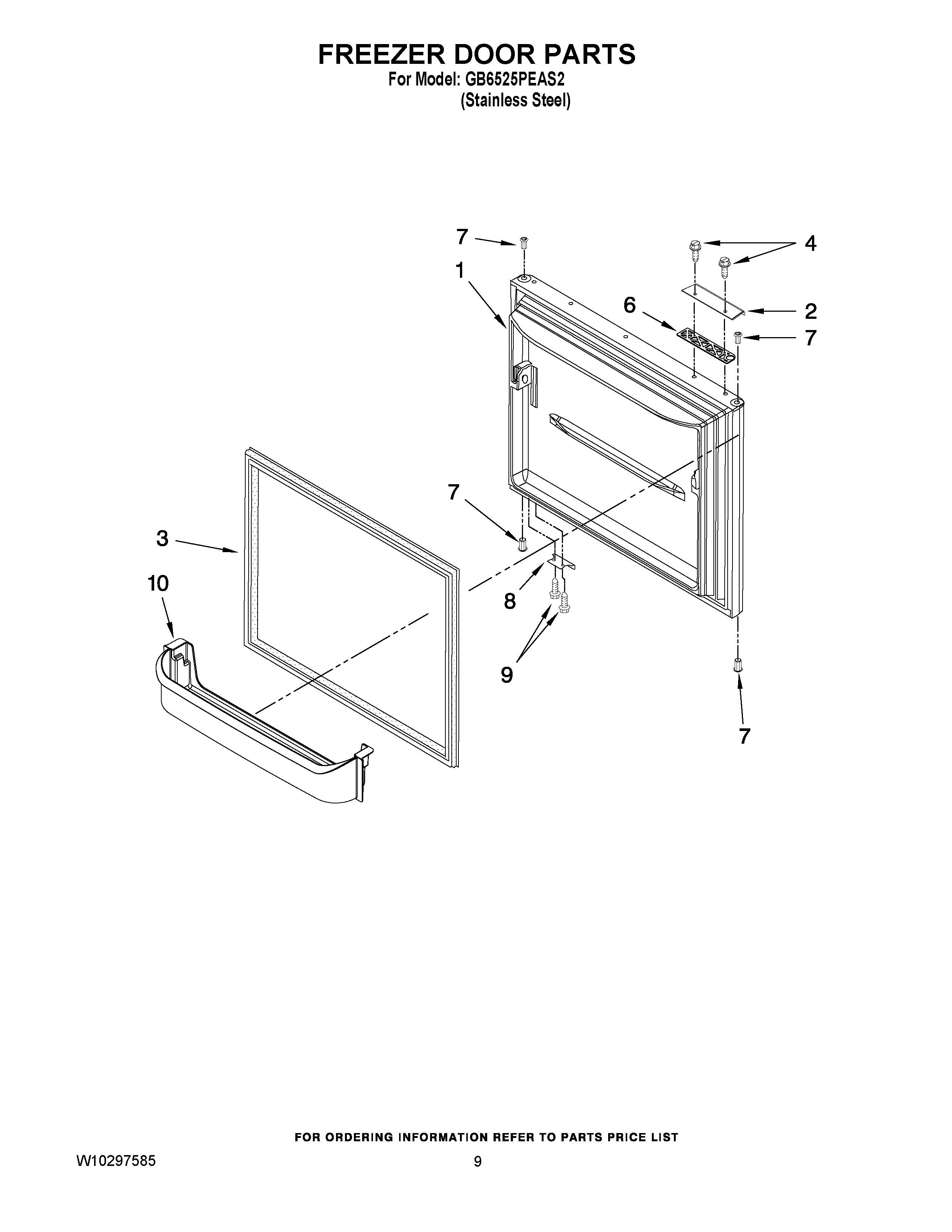 FREEZER DOOR PARTS
For Model: GB6525PEAS2
(Stainless Steel)

7
4
1
6
2
7
7
3
10
8
9
7

FOR ORDERING INFORMATION REFER TO PARTS PRICE LIST

W10297585
9