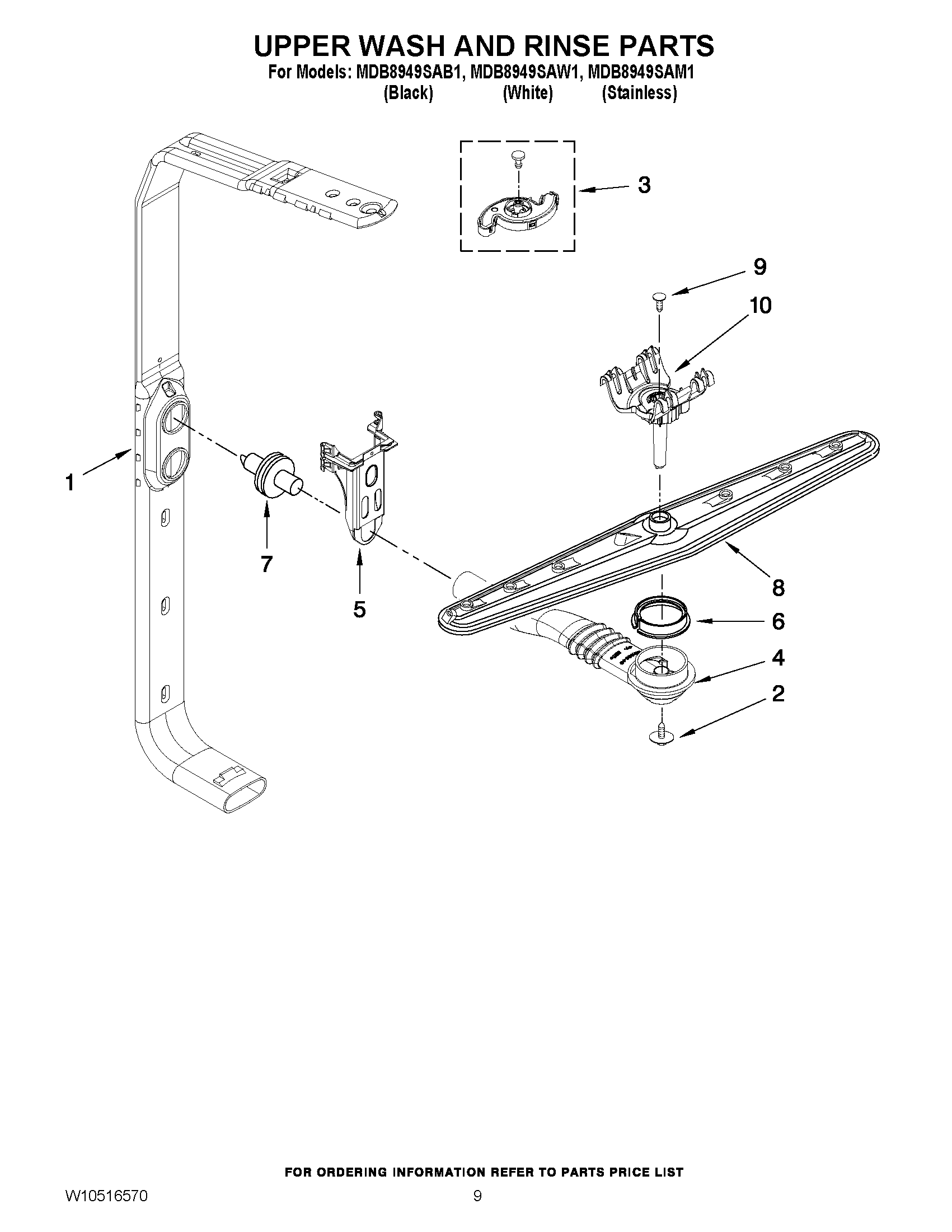 UPPER WASH AND RINSE PARTS

For Models: MDB8949SAB1, MDB8949SAW1, MDB8949SAM1
(Black) (White) (Stainless)

3

9

10

1

7

5

8

6

4

2

FOR ORDERING INFORMATION REFER TO PARTS PRICE LIST

W10516570

9