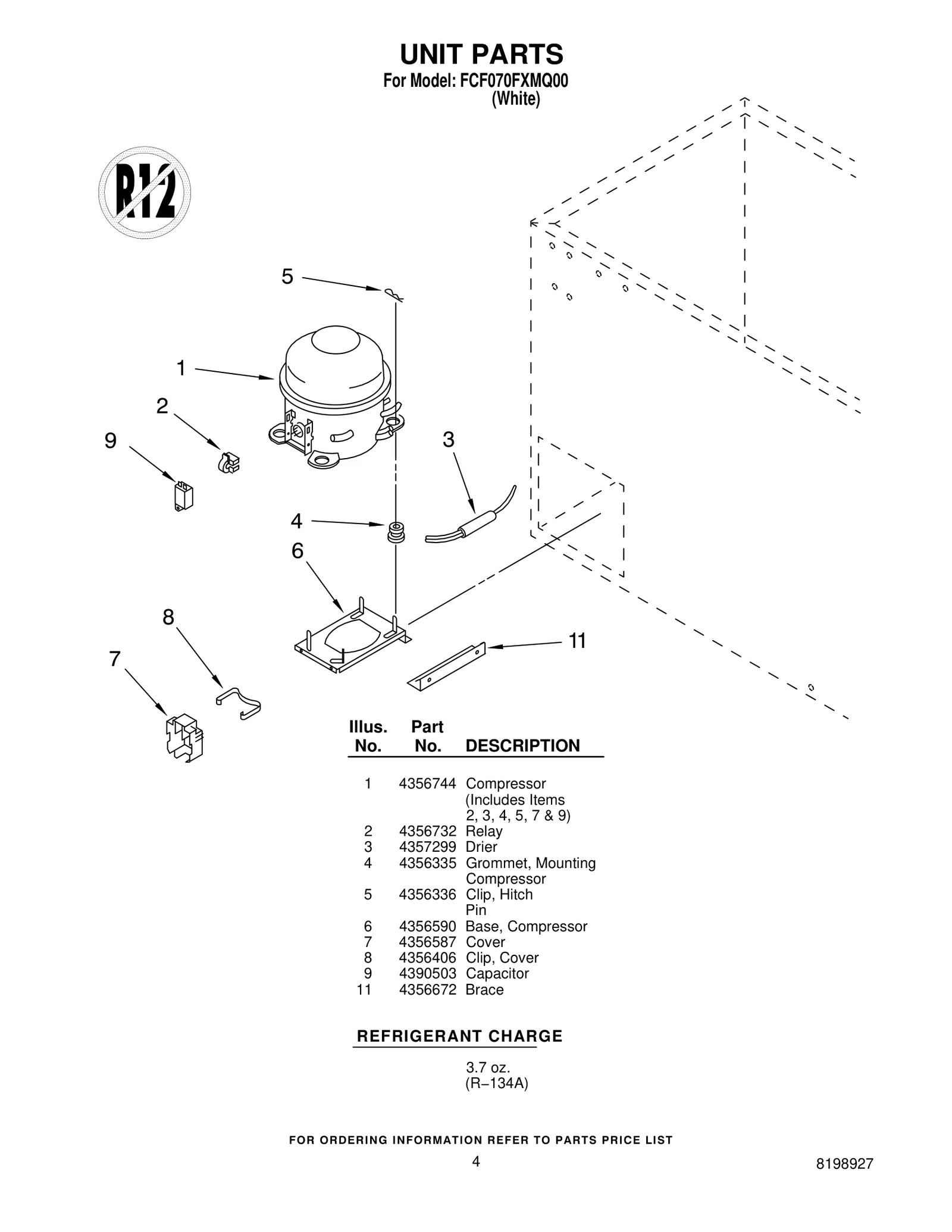 UNIT PARTS
For Model: FCF070FXMQ00
(White)

R12

5
1
2
9
3
4
6
8
7
11

| Illus. No. | Part No. | DESCRIPTION |
|---|---|---|
| 1 | 4356744 | Compressor (Includes Items 2, 3, 4, 5, 7 & 9) |
| 2 | 4356732 | Relay |
| 3 | 4357299 | Drier |
| 4 | 4356335 | Grommet, Mounting Compressor |
| 5 | 4356336 | Clip, Hitch Pin |
| 6 | 4356590 | Base, Compressor |
| 7 | 4356587 | Cover |
| 8 | 4356406 | Clip, Cover |
| 9 | 4390503 | Capacitor |
| 11 | 4356672 | Brace |

REFRIGERANT CHARGE

3.7 oz.
(R−134A)

FOR ORDERING INFORMATION REFER TO PARTS PRICE LIST

4

8198927