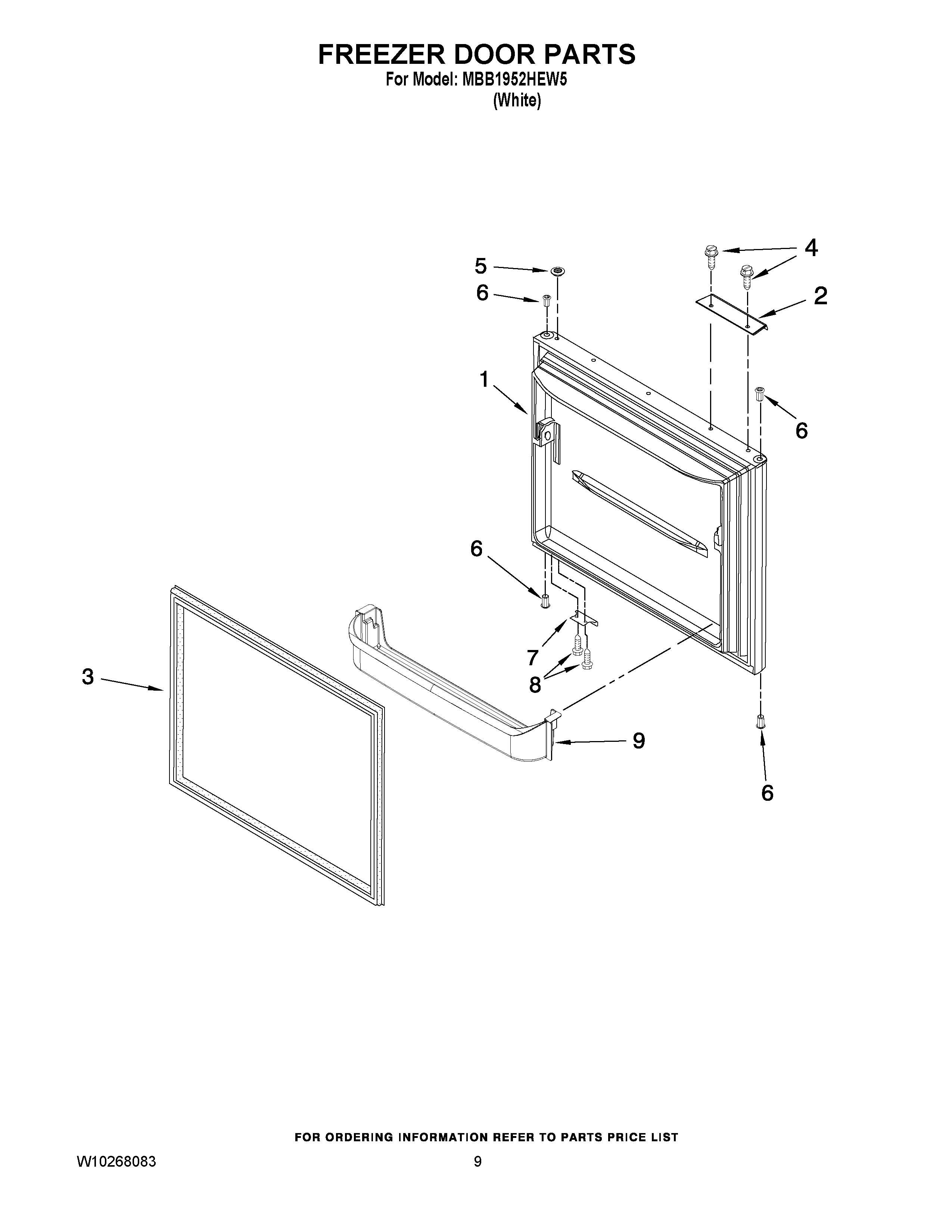 FREEZER DOOR PARTS
For Model: MBB1952HEW5
(White)

5
6
4
2
1
6
6
7
8
3
9
6

FOR ORDERING INFORMATION REFER TO PARTS PRICE LIST

W10268083

9