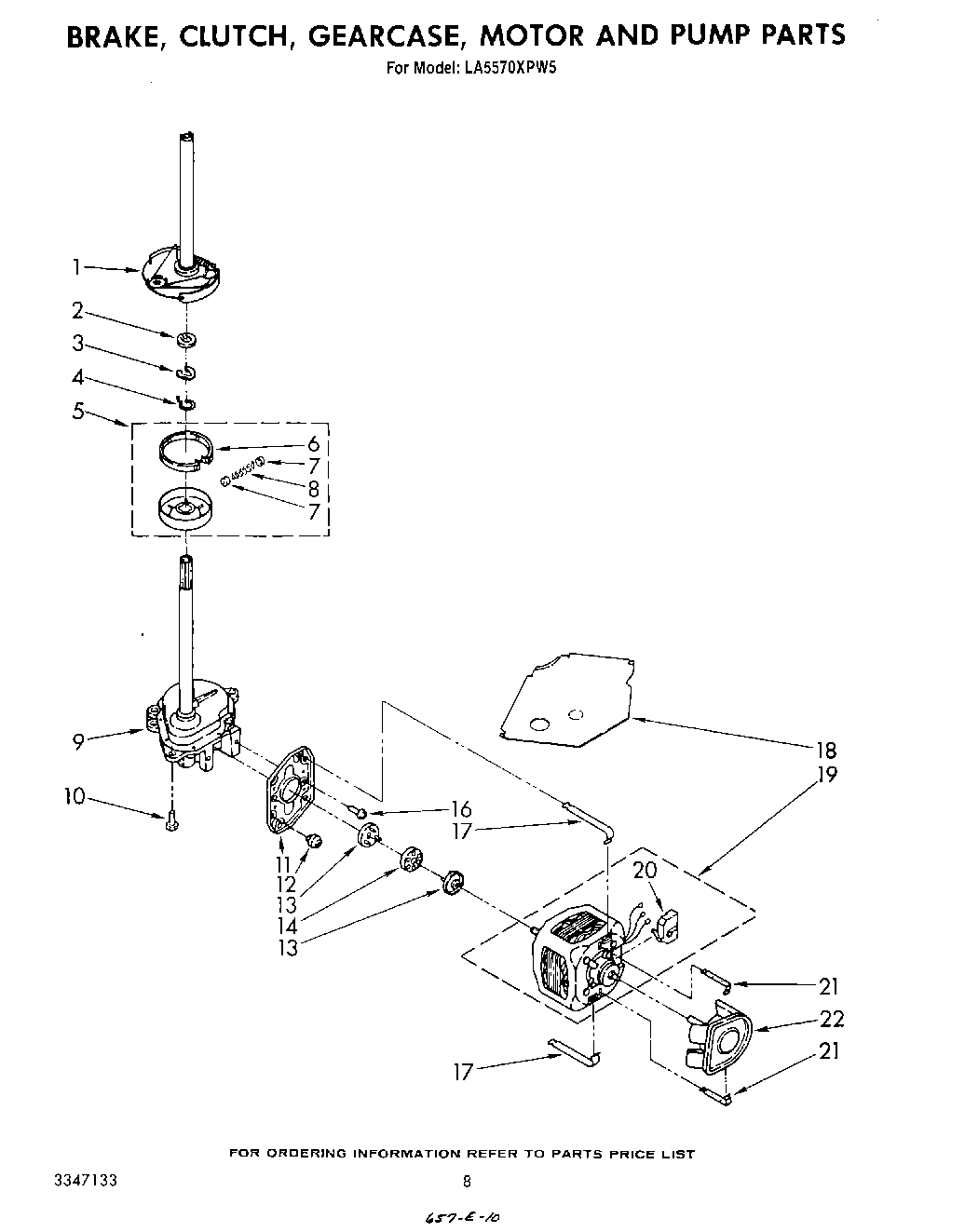 BRAKE, CLUTCH, GEARCASE, MOTOR AND PUMP PARTS
For Model: LA5570XPW5

1
2
3
4
5
6
7
8
7
9
10
11
12
13
14
13
16
17
18
19
20
21
22
21
17

FOR ORDERING INFORMATION REFER TO PARTS PRICE LIST

3347133

8

657-E-10