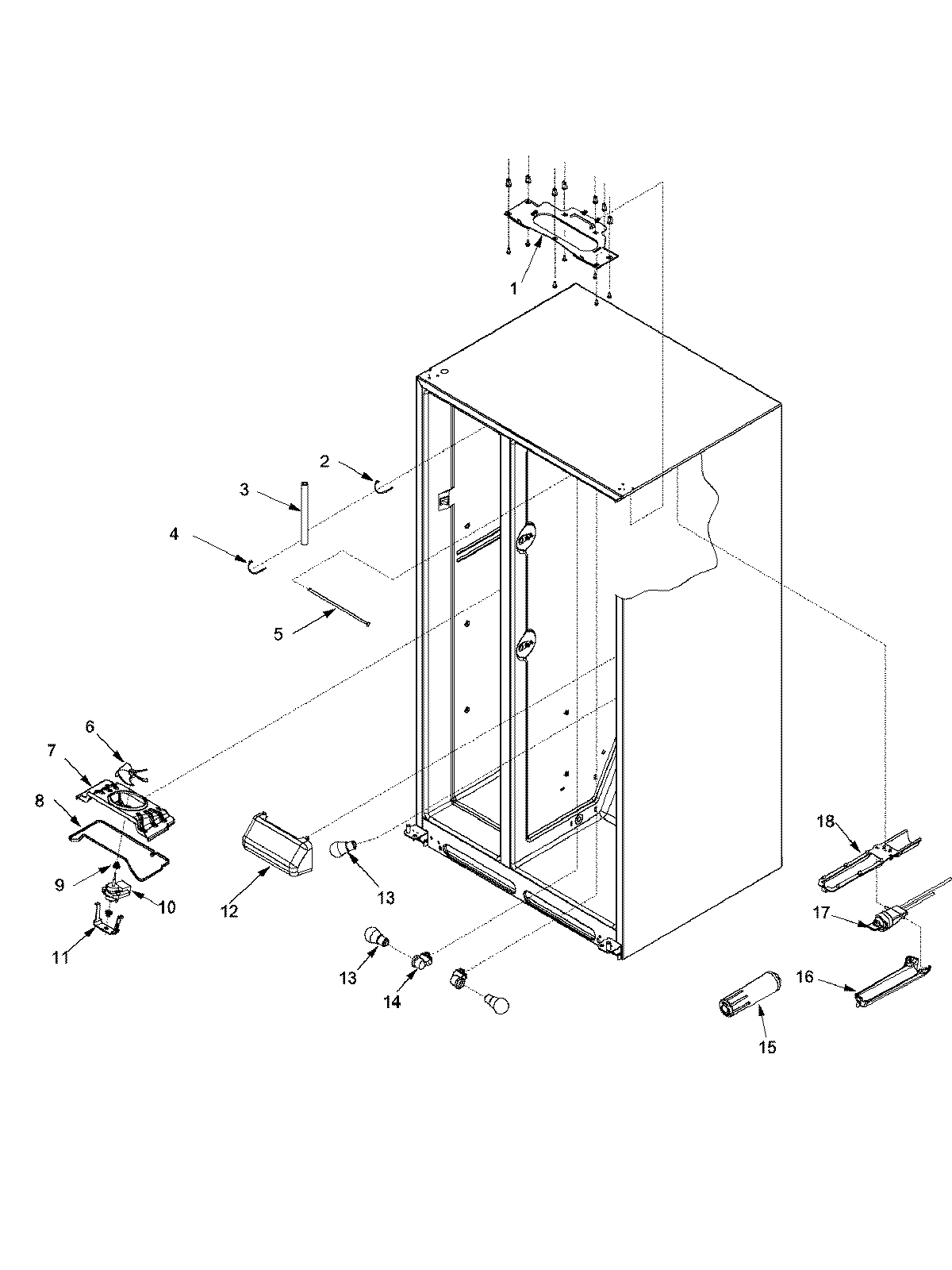 1
2
3
4
5
6
7
8
9
10
11
12
13
13
14
15
16
17
18