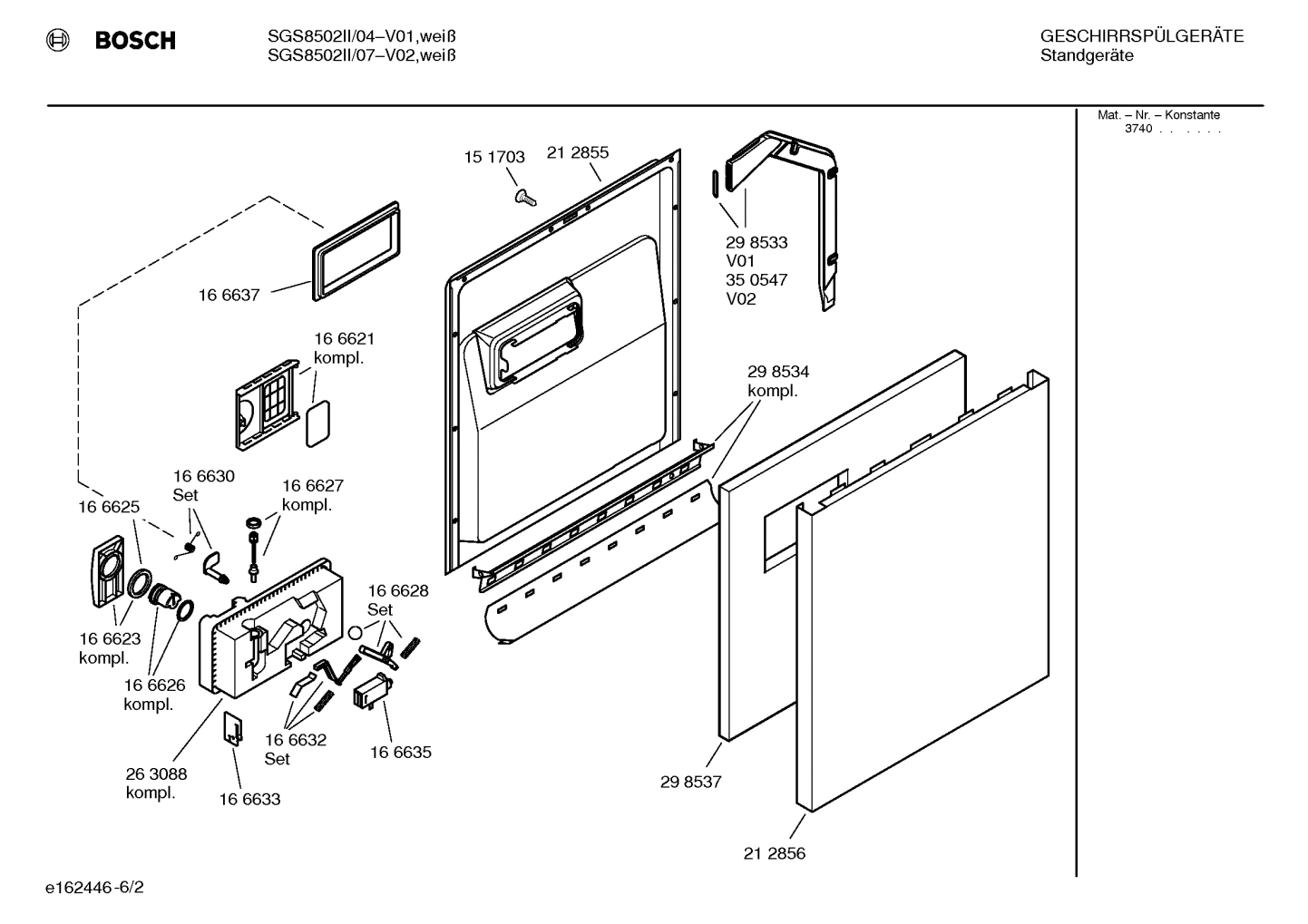 BOSCH

SGS8502II/04–V01,weiß
SGS8502II/07–V02,weiß

GESCHIRRSPÜLGERÄTE
Standgeräte

Mat. – Nr. – Konstante
3740 . . . . . .

15 1703
21 2855
29 8533
V01
35 0547
V02
16 6637
16 6621
kompl.
29 8534
kompl.
16 6630
Set
16 6627
kompl.
16 6625
16 6628
Set
16 6623
kompl.
16 6626
kompl.
16 6632
Set
16 6635
26 3088
kompl.
16 6633
29 8537
21 2856

e162446-6/2