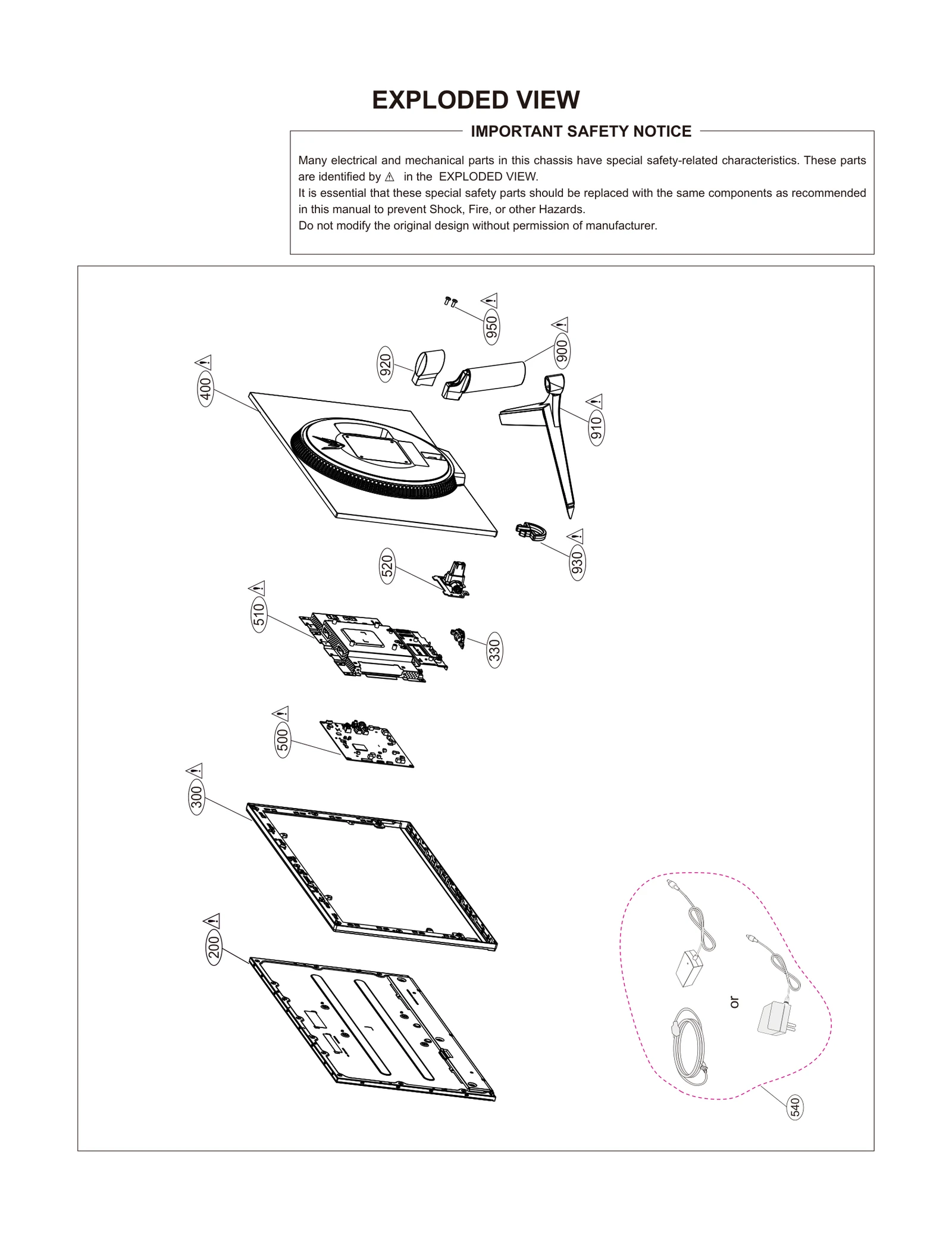 EXPLODED VIEW

IMPORTANT SAFETY NOTICE

Many electrical and mechanical parts in this chassis have special safety-related characteristics. These parts are identified by ⚠ in the EXPLODED VIEW.
It is essential that these special safety parts should be replaced with the same components as recommended in this manual to prevent Shock, Fire, or other Hazards.
Do not modify the original design without permission of manufacturer.

950
900
920
400
910
930
520
510
330
500
300
200
or
540