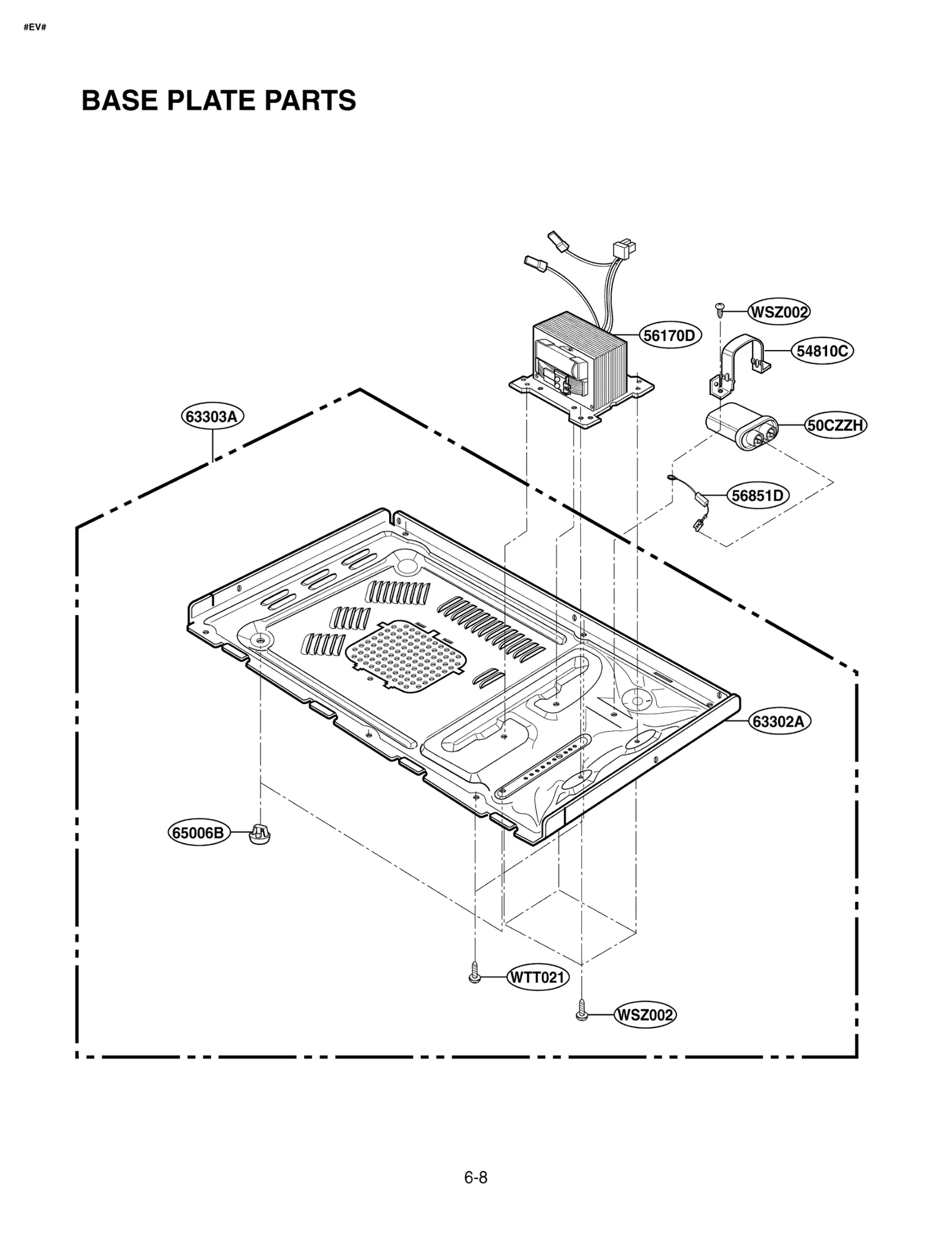 #EV#

BASE PLATE PARTS

WSZ002
56170D
54810C
63303A
50CZZH
56851D
63302A
65006B
WTT021
WSZ002

6-8