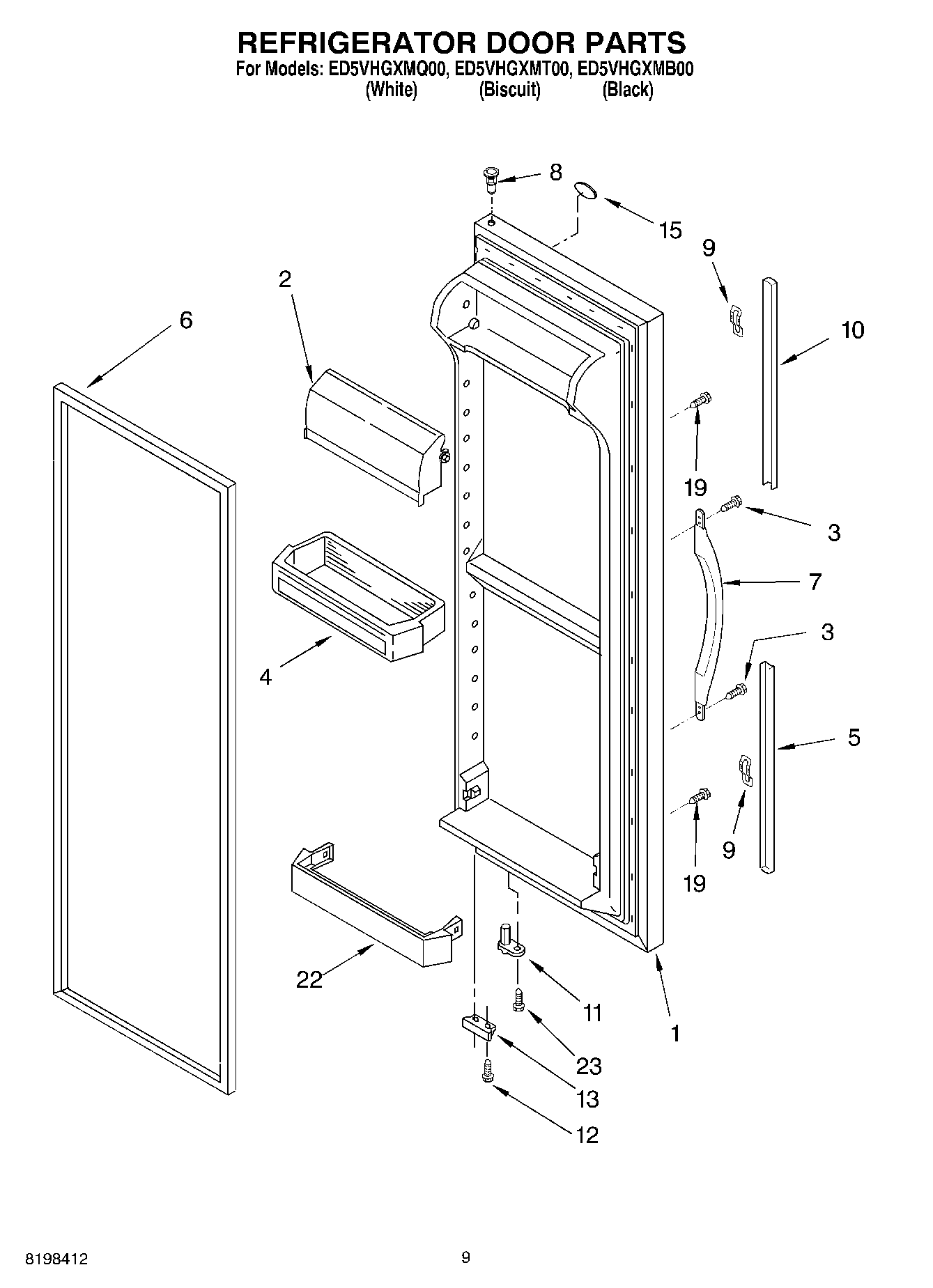 REFRIGERATOR DOOR PARTS
For Models: ED5VHGXMQ00, ED5VHGXMT00, ED5VHGXMB00
(White) (Biscuit) (Black)

8
15
9
2
6
10
19
3
7
3
4
5
9
19
22
11
1
23
13
12

8198412
9