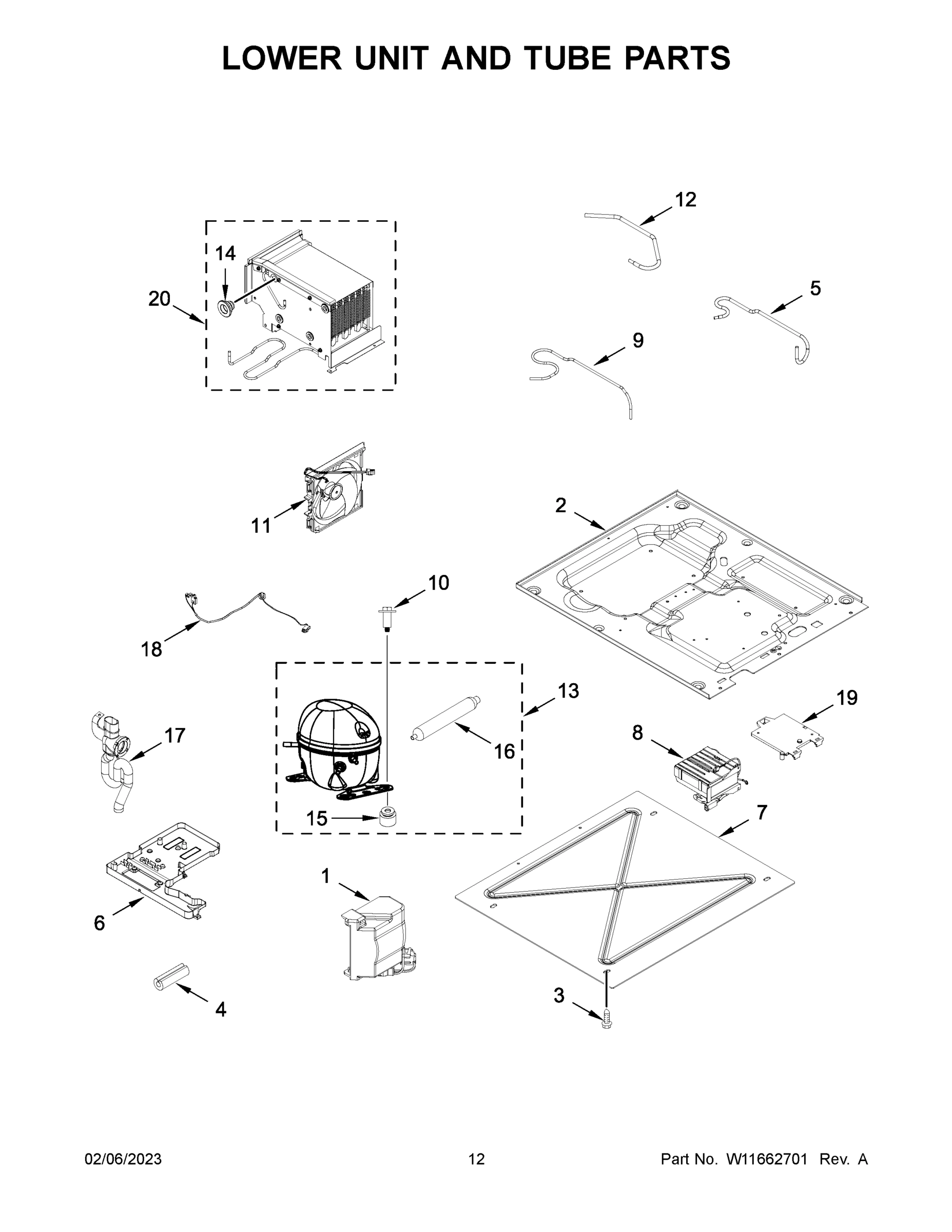 LOWER UNIT AND TUBE PARTS

12

14

20

5

9

11

2

10

18

13

19

17

16

8

15

7

1

6

4

3

02/06/2023

12

Part No. W11662701 Rev. A