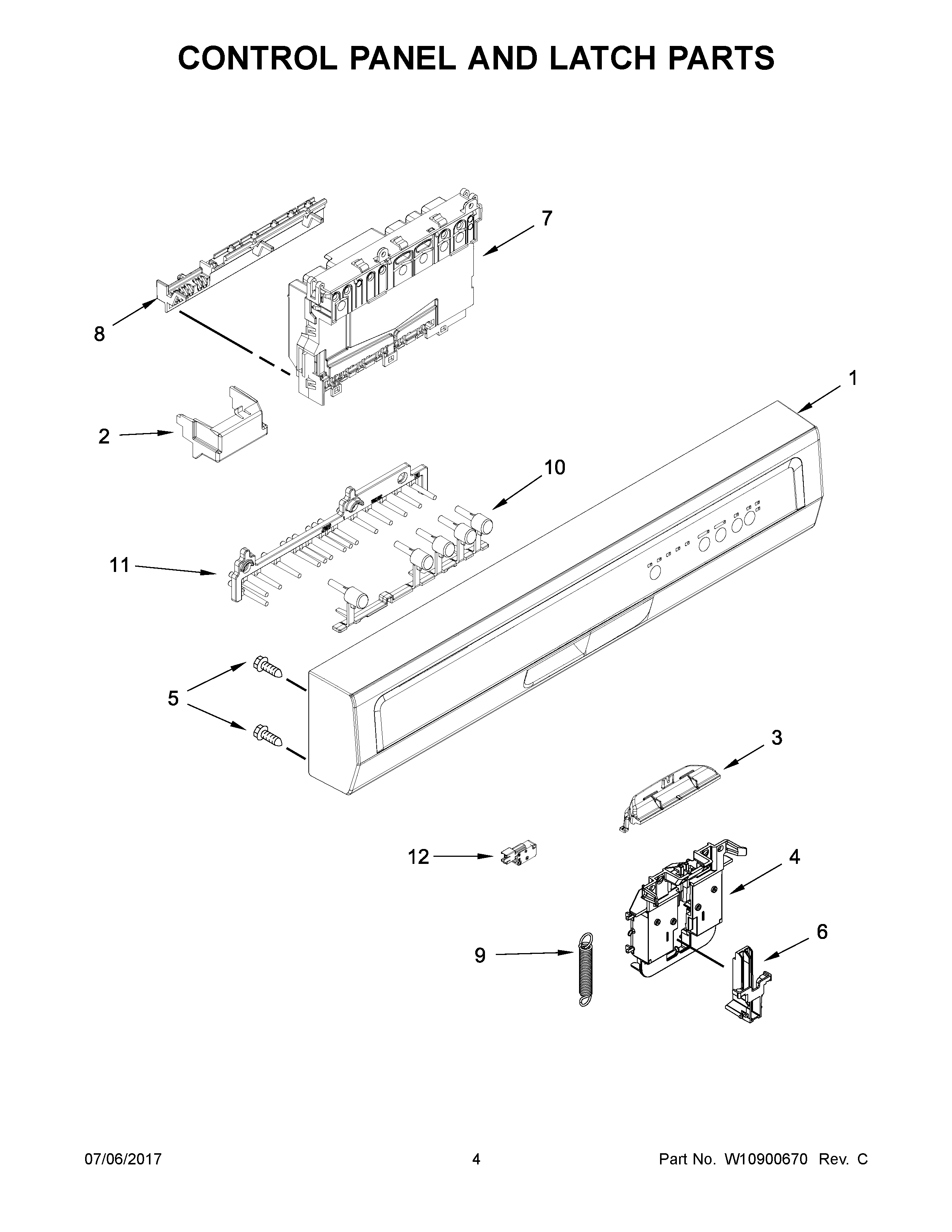 CONTROL PANEL AND LATCH PARTS

7

8

1

2

10

11

5

3

12

4

9

6

07/06/2017

4

Part No. W10900670 Rev. C