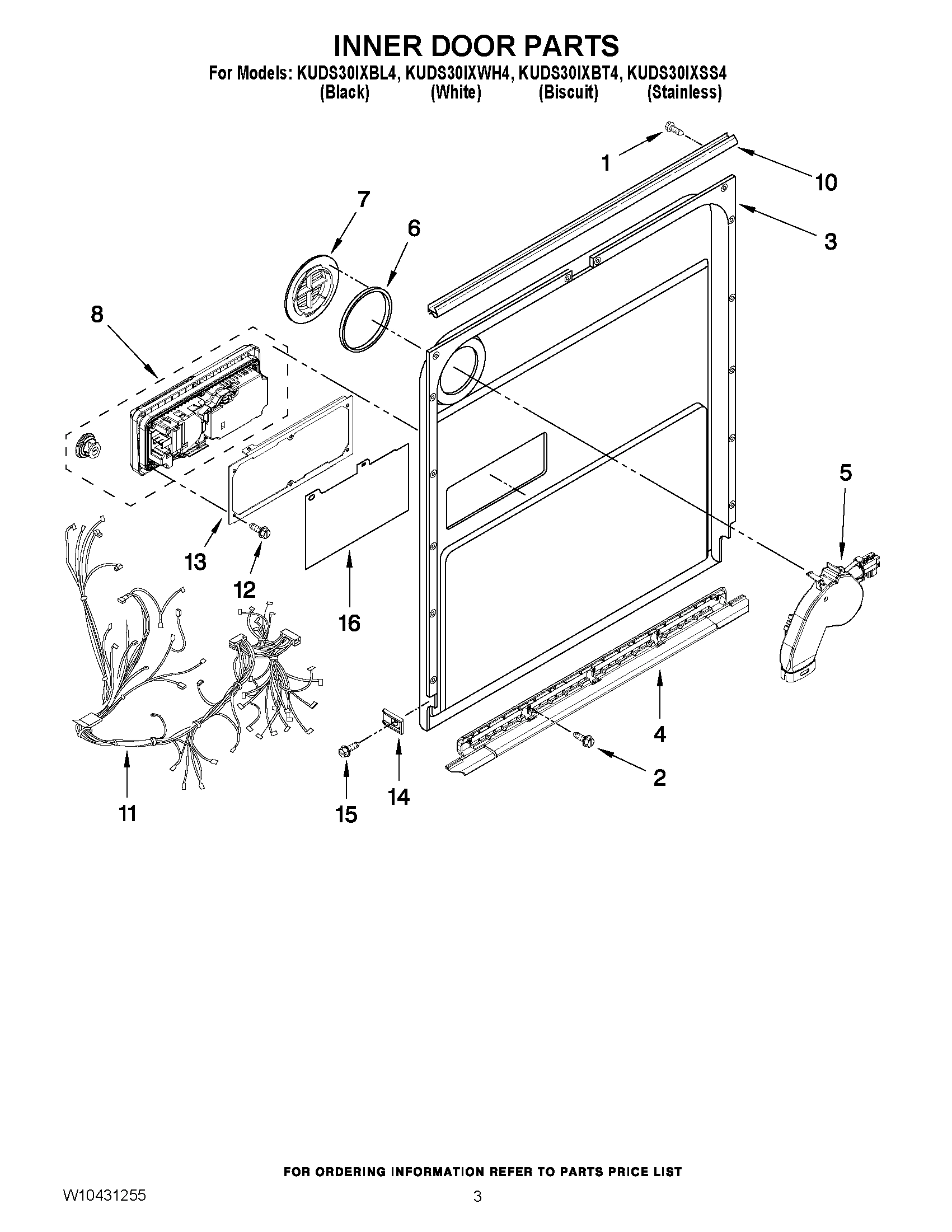 INNER DOOR PARTS

For Models: KUDS30IXBL4, KUDS30IXWH4, KUDS30IXBT4, KUDS30IXSS4
(Black) (White) (Biscuit) (Stainless)

1

10

3

7

6

8

5

13

12

16

4

2

14

15

11

FOR ORDERING INFORMATION REFER TO PARTS PRICE LIST

W10431255

3