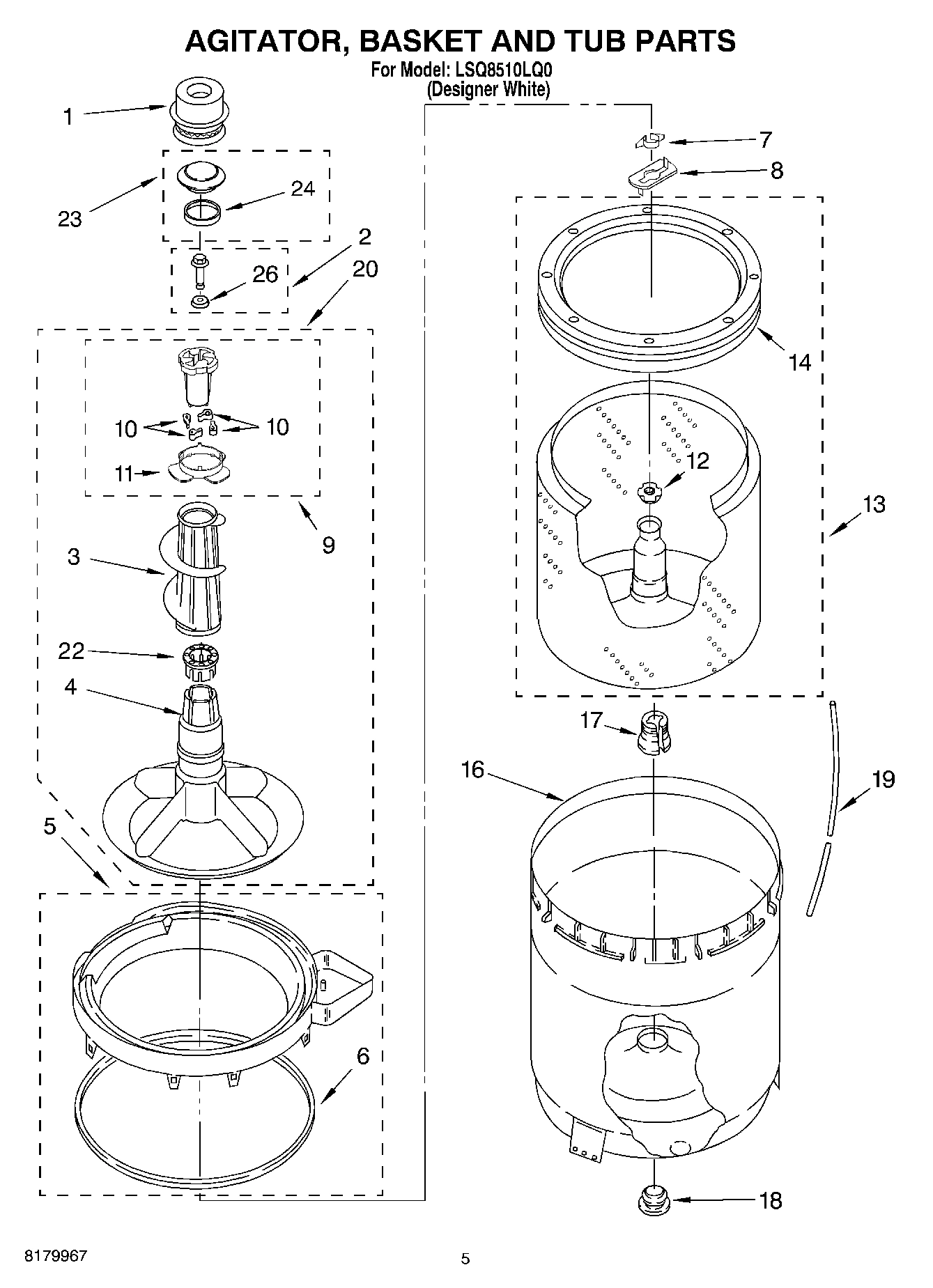 AGITATOR, BASKET AND TUB PARTS
For Model: LSQ8510LQ0
(Designer White)

1
23
24
2
26
20
10
10
11
9
3
22
4
5
6
7
8
14
12
13
17
16
19
18

8179967

5