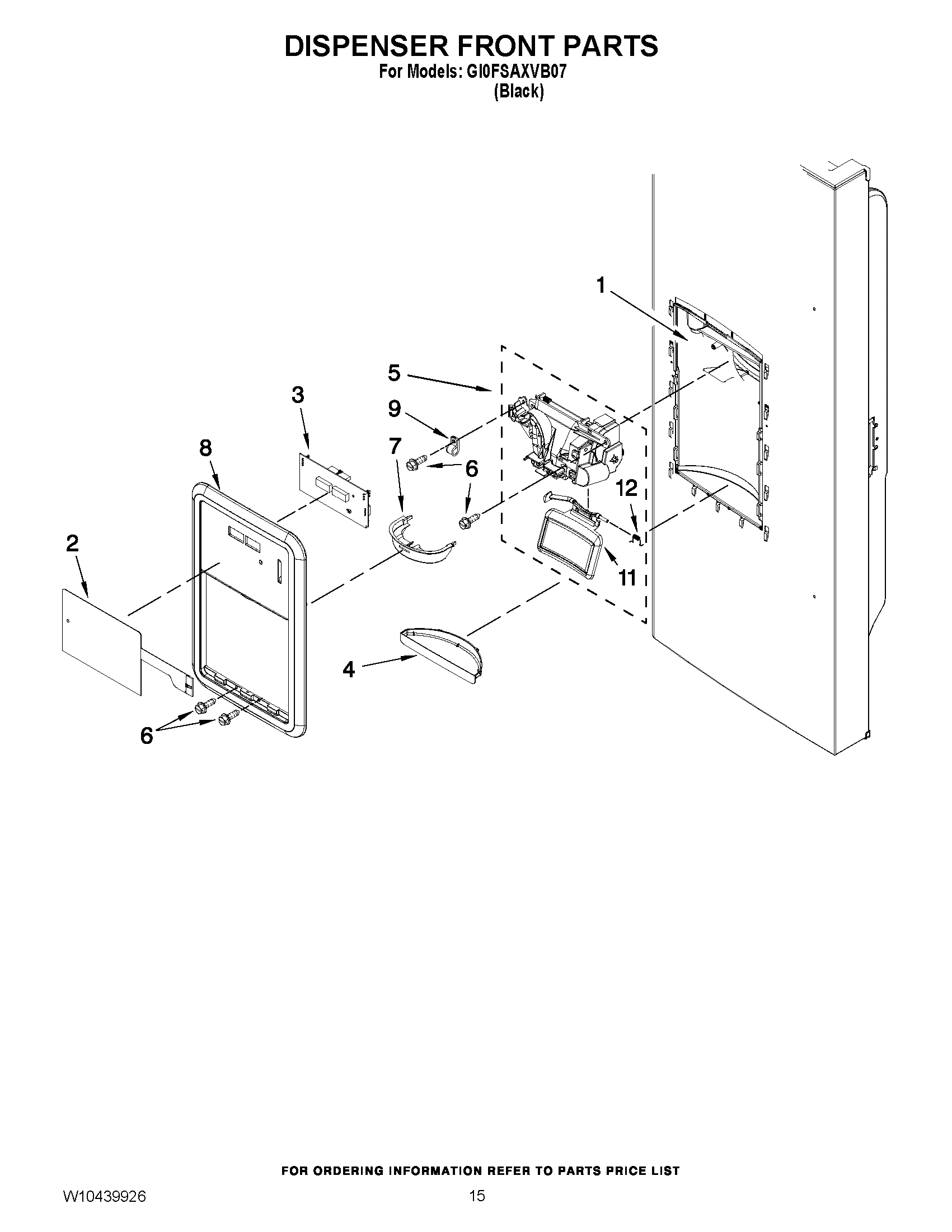 DISPENSER FRONT PARTS
For Models: GI0FSAXVB07
(Black)

1
5
3
9
8
7
6
12
2
11
4
6

FOR ORDERING INFORMATION REFER TO PARTS PRICE LIST

W10439926

15