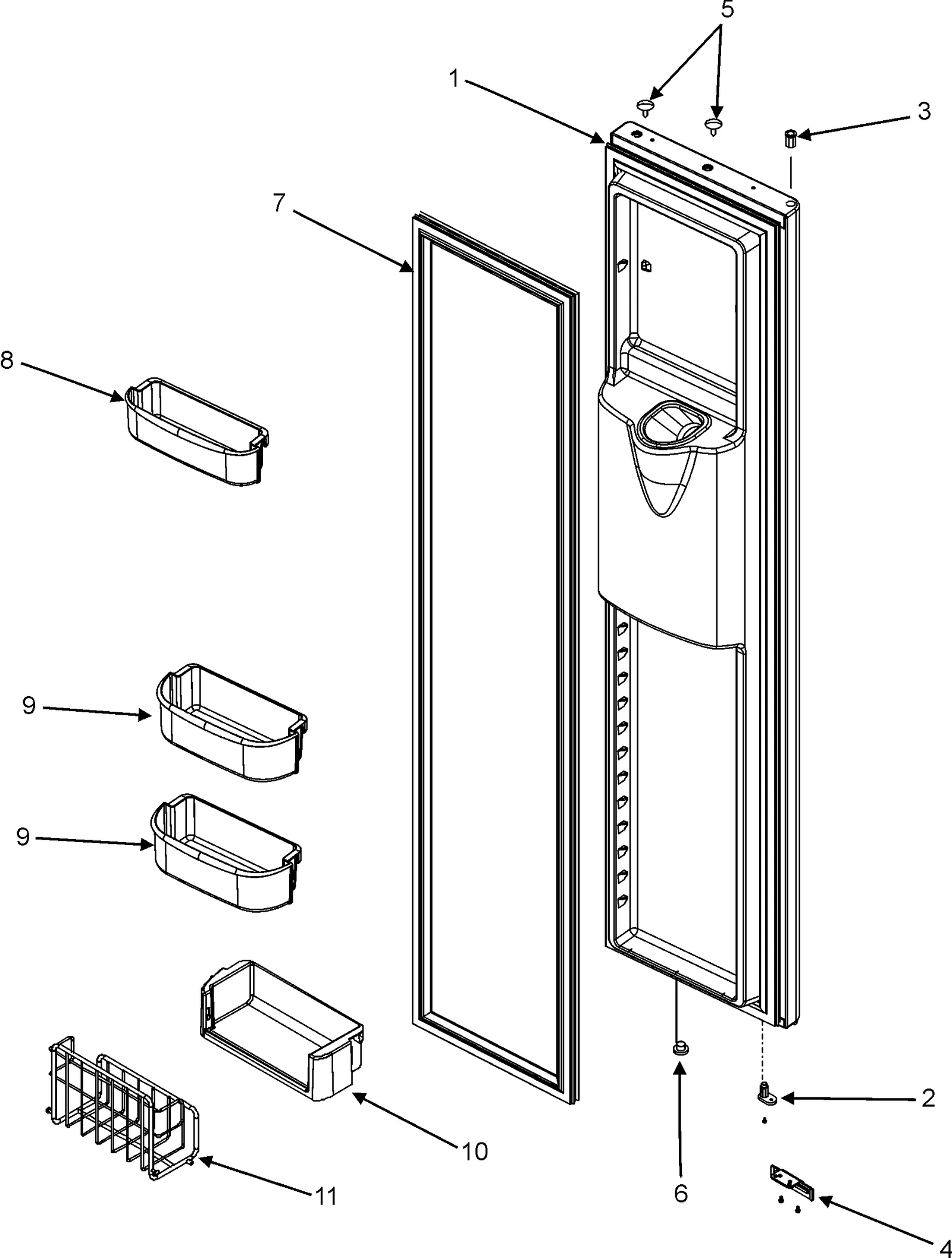 5
1
3
7
8
9
9
10
11
6
2
4