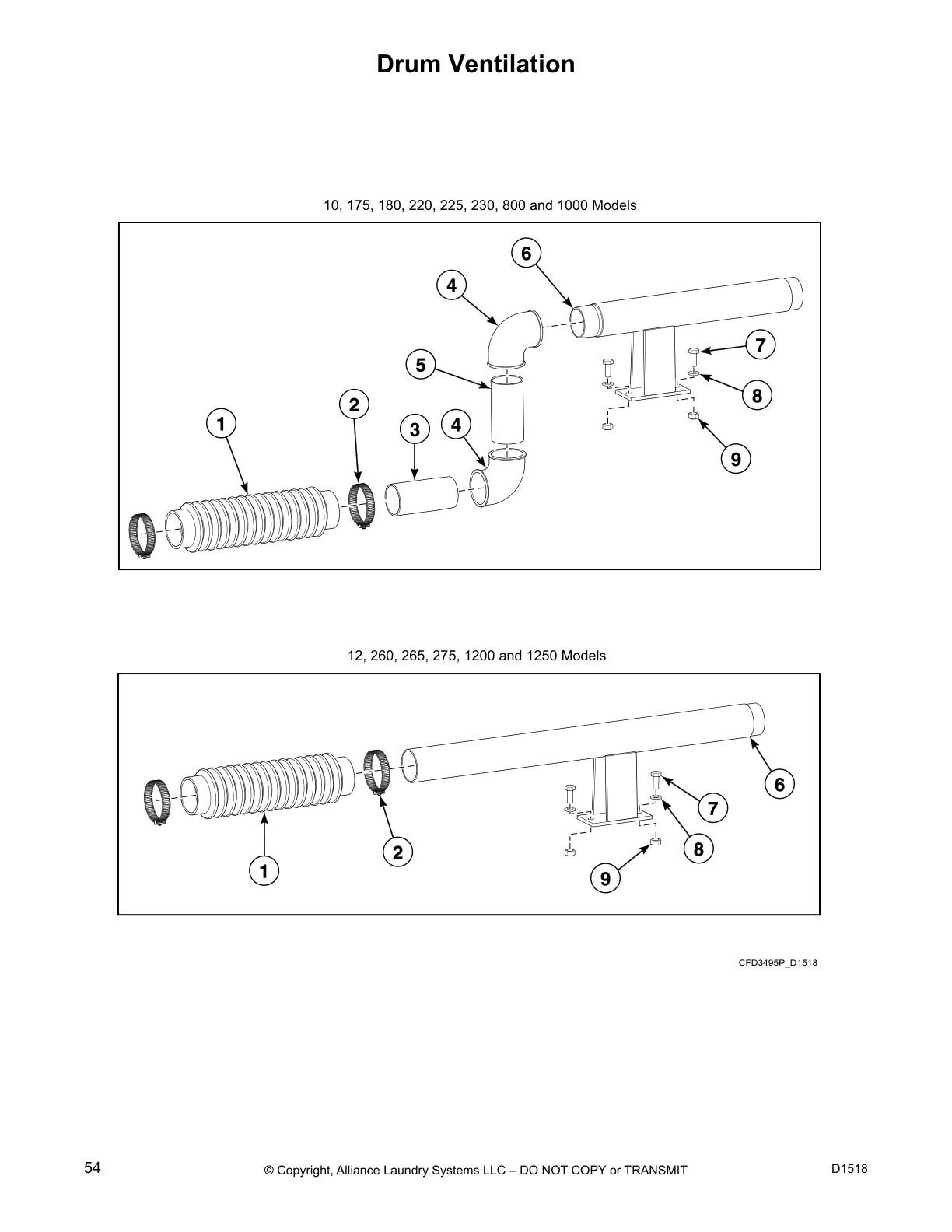 Drum Ventilation

10, 175, 180, 220, 225, 230, 800 and 1000 Models

6
4
7
5
8
2
1
3
4
9

12, 260, 265, 275, 1200 and 1250 Models

6
7
8
2
1
9

CFD3495P_D1518

54 © Copyright, Alliance Laundry Systems LLC – DO NOT COPY or TRANSMIT D1518