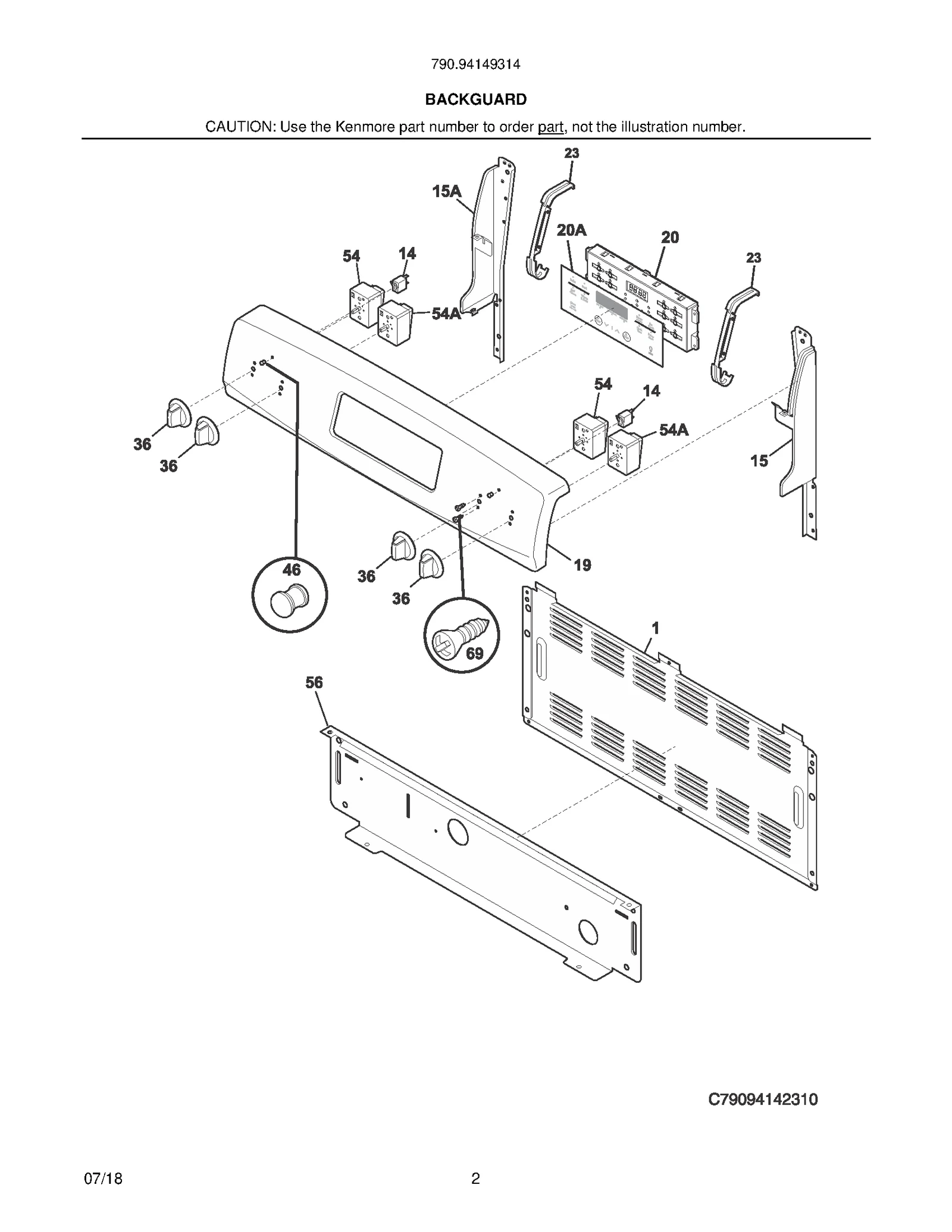 790.94149314

BACKGUARD

CAUTION: Use the Kenmore part number to order part, not the illustration number.

23
15A
20A
20
54
14
23
54A
54
14
54A
36
36
15
46
36
36
19
69
1
56

C79094142310

07/18
2