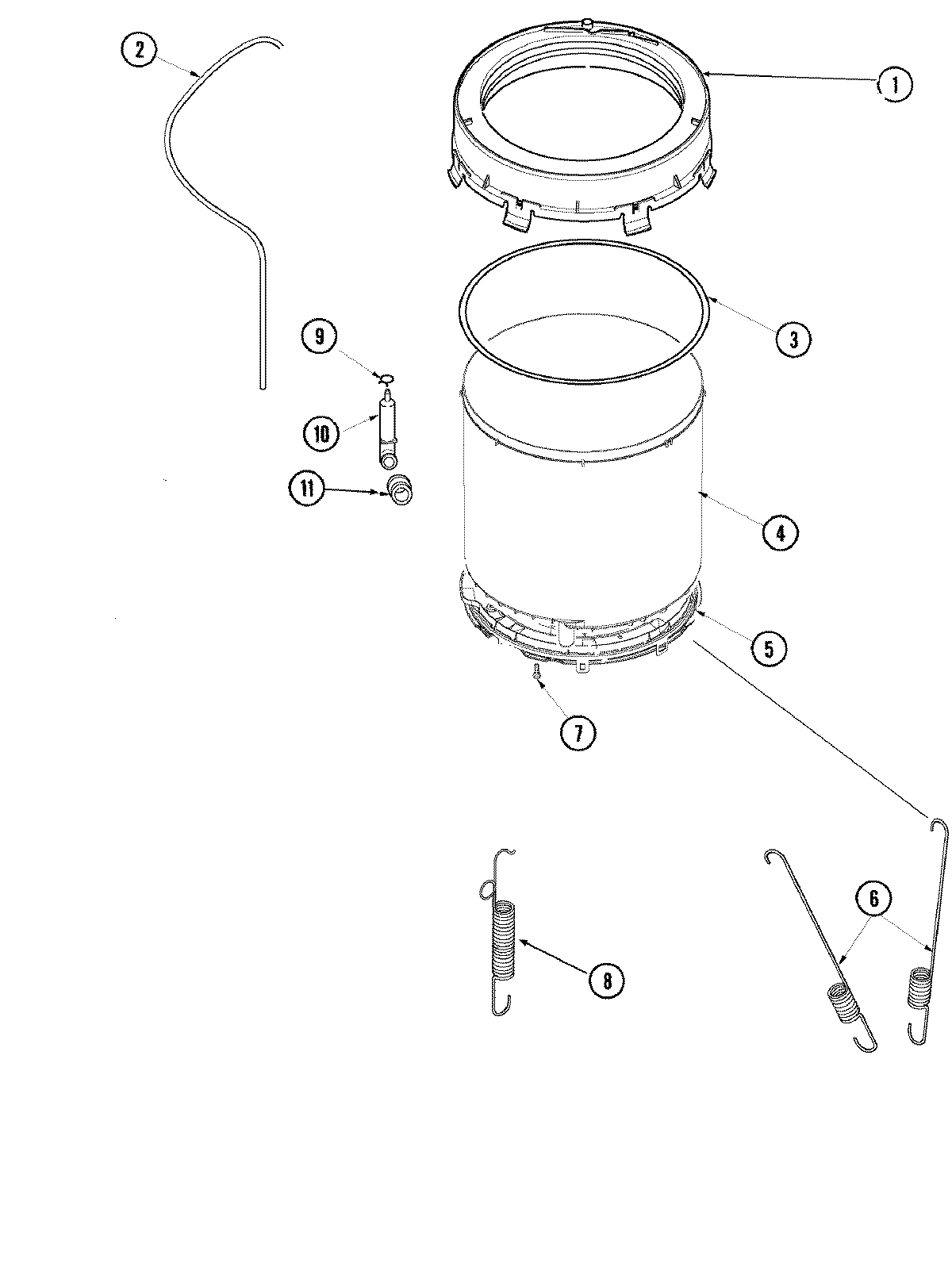 2
1
3
9
10
11
4
5
7
6
8