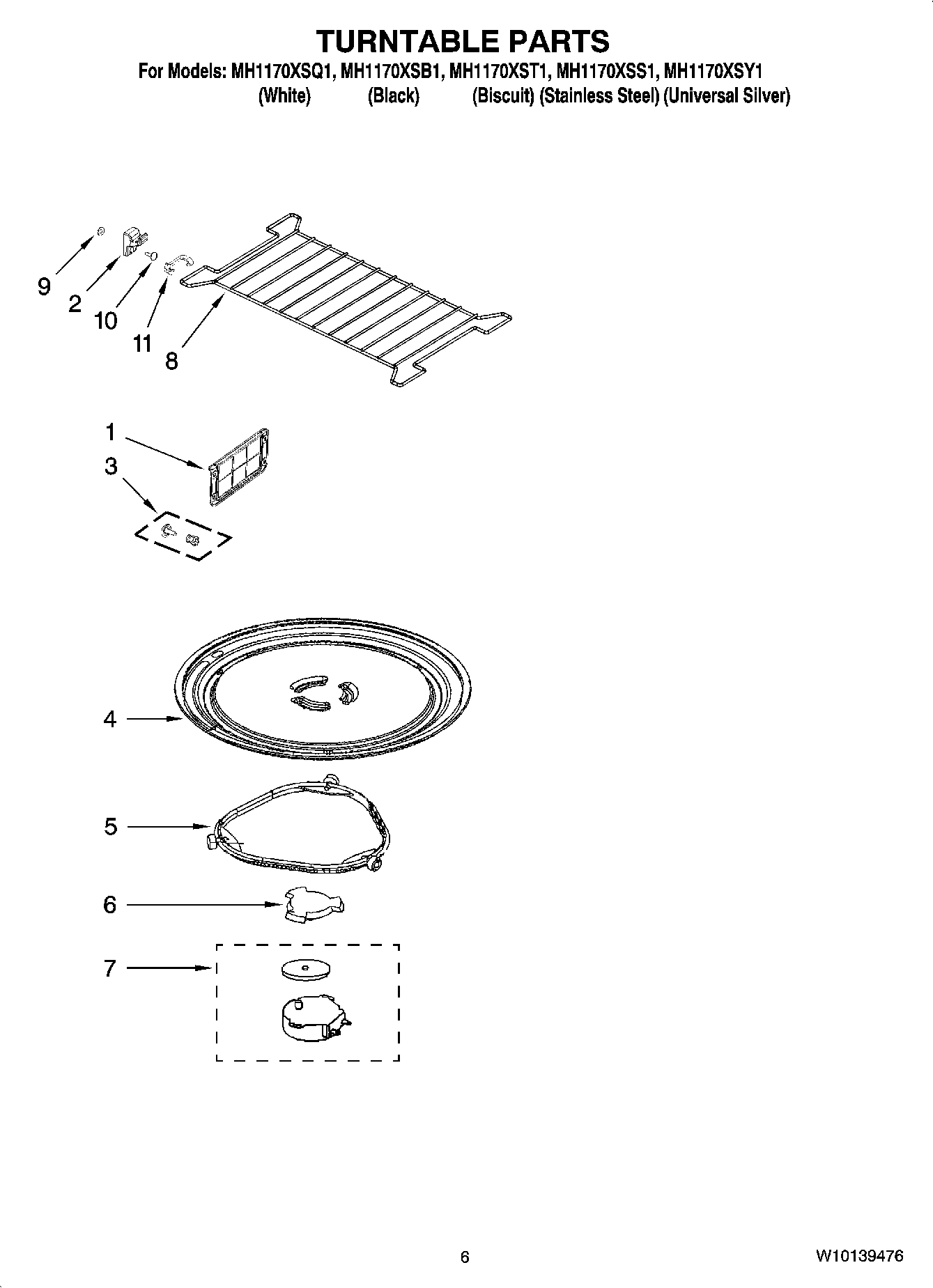 TURNTABLE PARTS

For Models: MH1170XSQ1, MH1170XSB1, MH1170XST1, MH1170XSS1, MH1170XSY1
(White) (Black) (Biscuit) (Stainless Steel) (Universal Silver)

9
2
10
11
8

1
3

4

5

6

7

6

W10139476