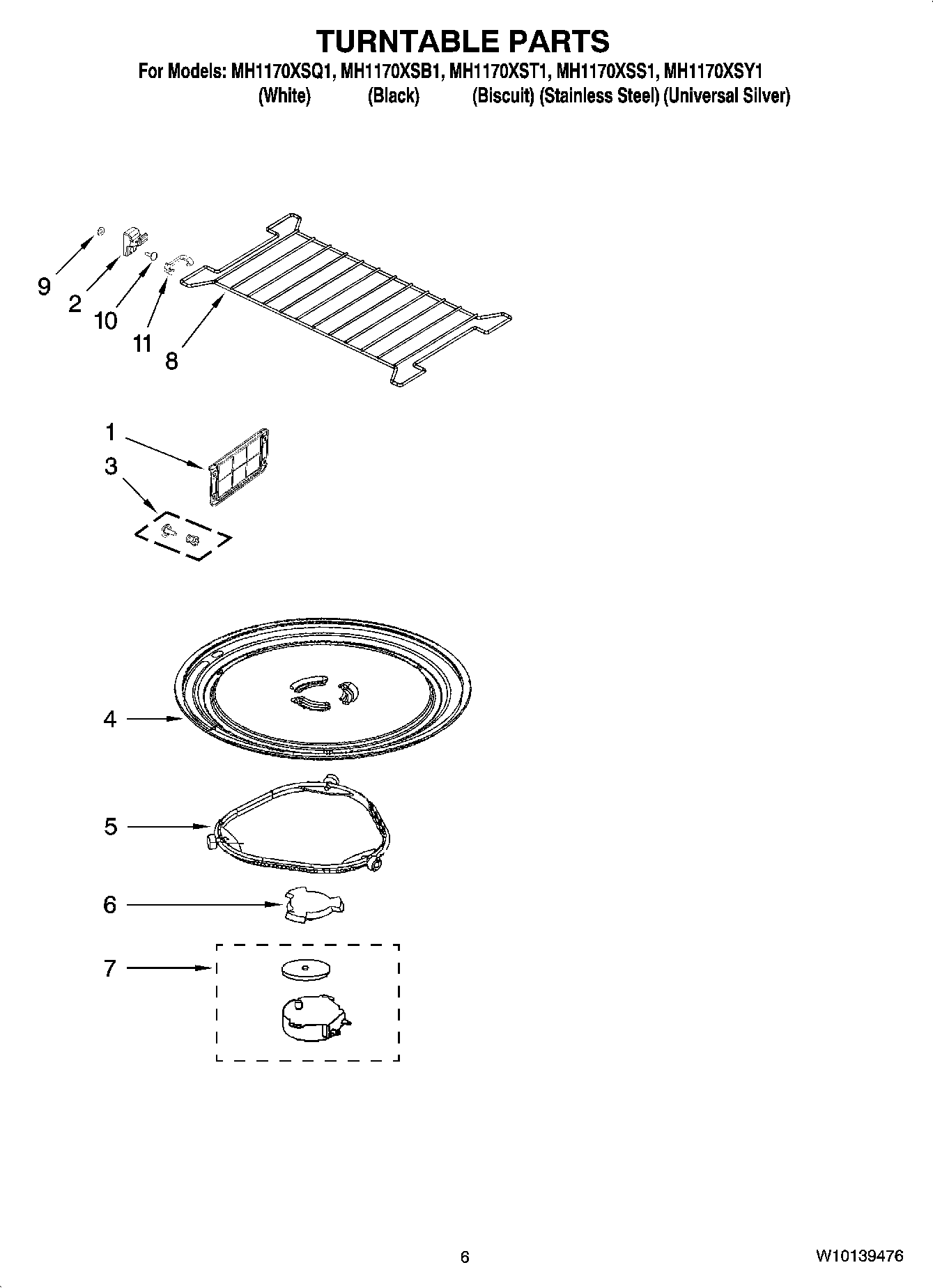 TURNTABLE PARTS

For Models: MH1170XSQ1, MH1170XSB1, MH1170XST1, MH1170XSS1, MH1170XSY1
(White) (Black) (Biscuit) (Stainless Steel) (Universal Silver)

9
2
10
11
8

1
3

4

5

6

7

6

W10139476