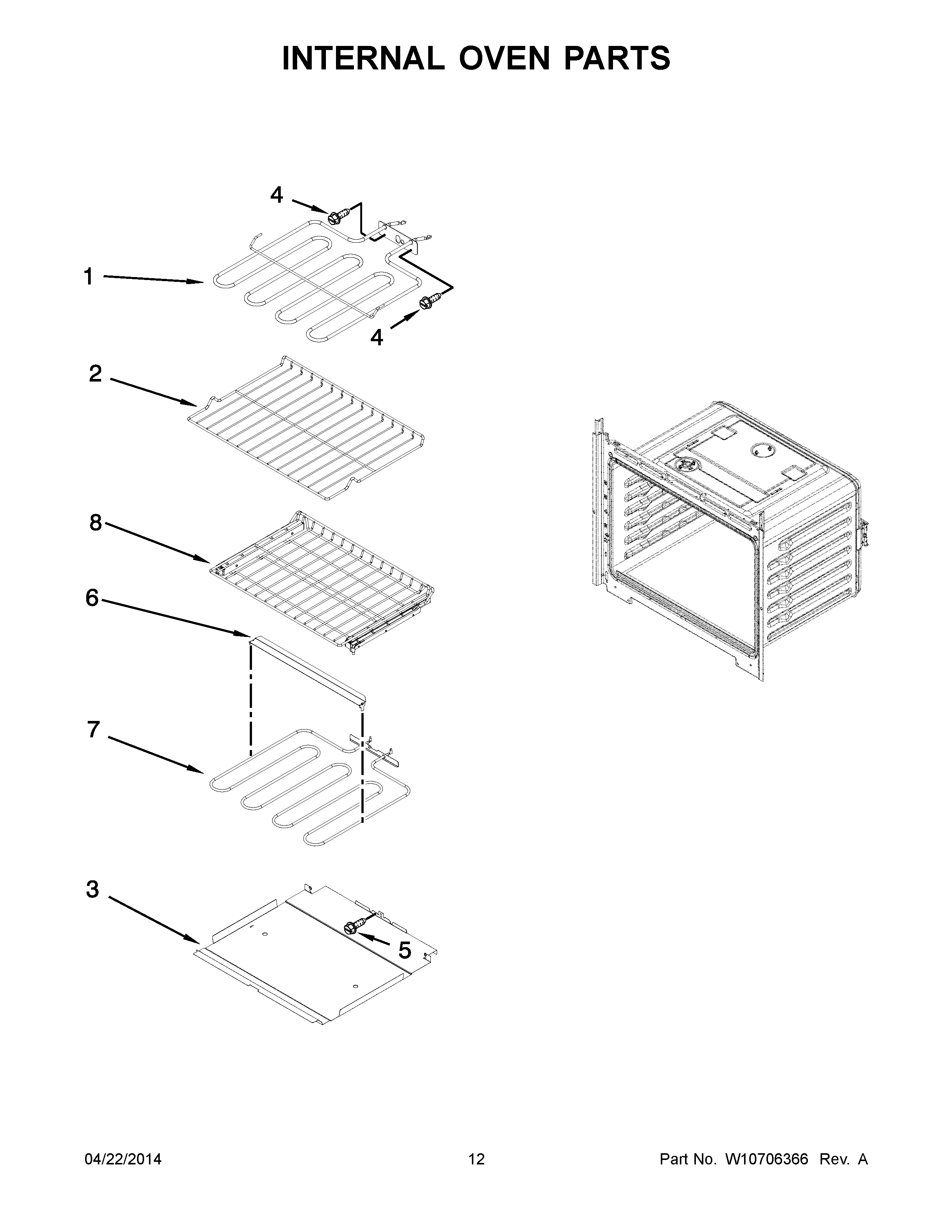 INTERNAL OVEN PARTS

4

1

4

2

8

6

7

3

5

04/22/2014

12

Part No. W10706366 Rev. A