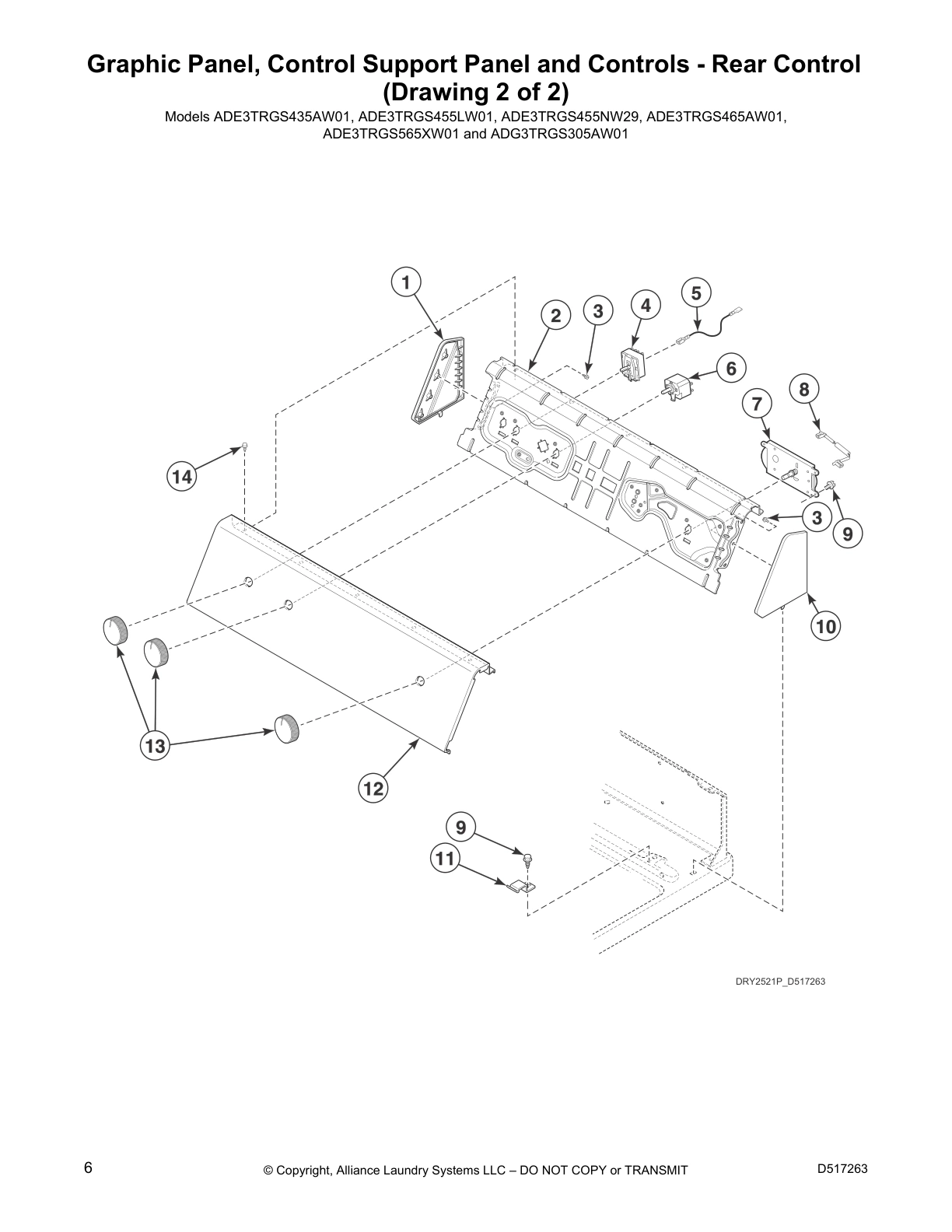 Graphic Panel, Control Support Panel and Controls - Rear Control (Drawing 2 of 2)

Models ADE3TRGS435AW01, ADE3TRGS455LW01, ADE3TRGS455NW29, ADE3TRGS465AW01, ADE3TRGS565XW01 and ADG3TRGS305AW01

1
2
3
4
5
6
7
8
14
3
9
10
13
12
9
11

DRY2521P_D517263

6

© Copyright, Alliance Laundry Systems LLC – DO NOT COPY or TRANSMIT

D517263