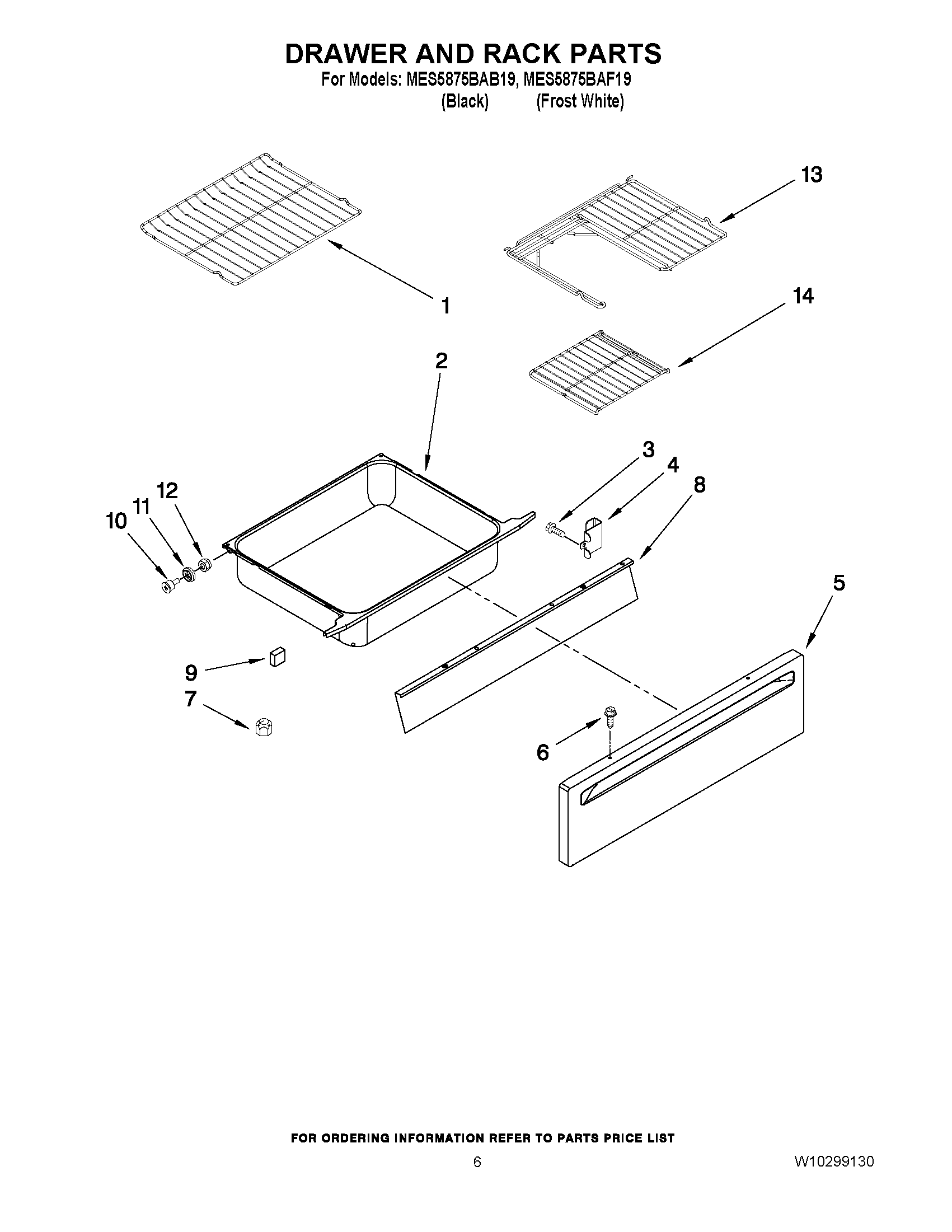 DRAWER AND RACK PARTS
For Models: MES5875BAB19, MES5875BAF19
(Black) (Frost White)

13
1
14
2
3
4
8
12
11
10
5
9
7
6

FOR ORDERING INFORMATION REFER TO PARTS PRICE LIST
6
W10299130