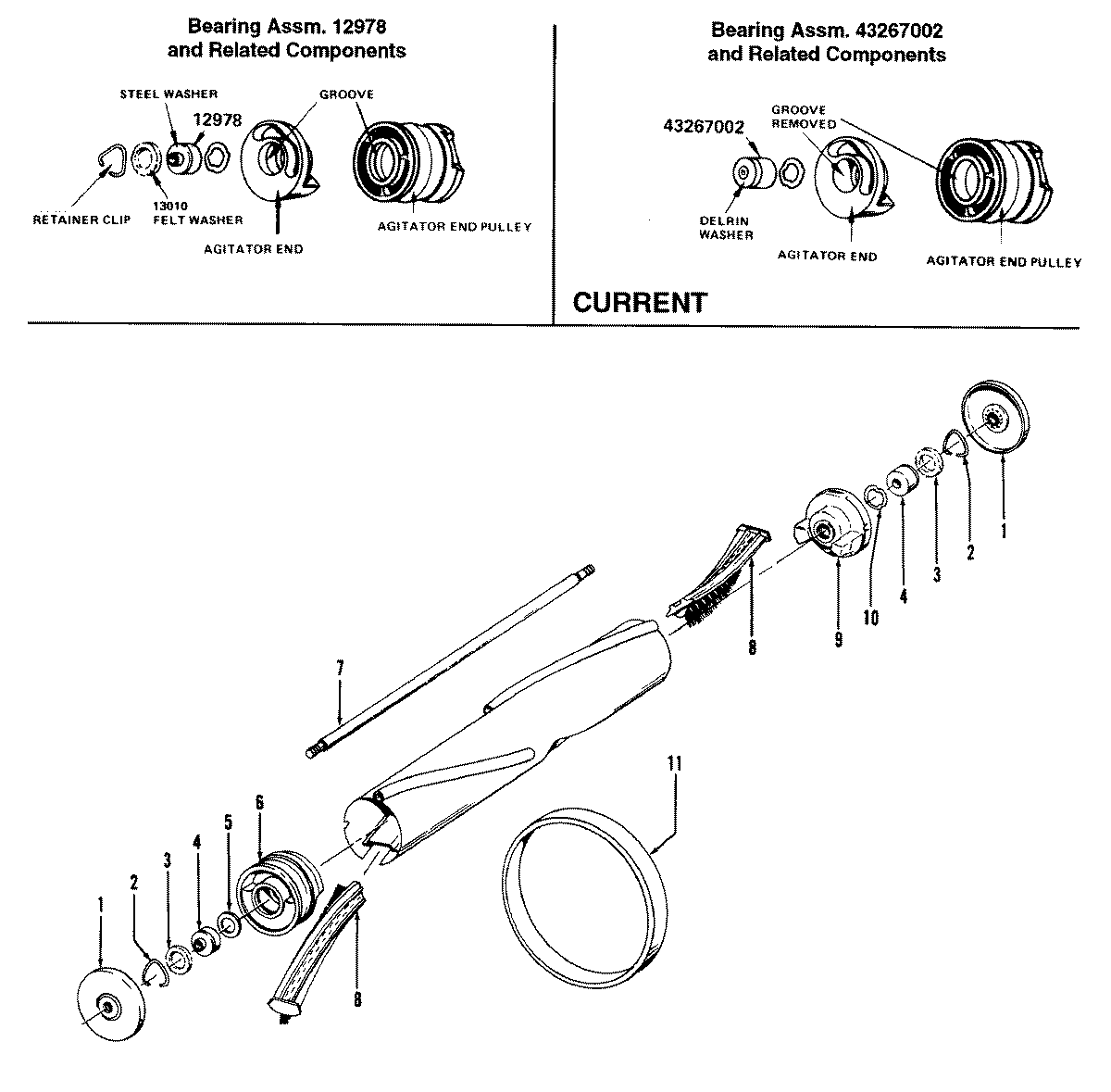 Bearing Assm. 12978 and Related Components

STEEL WASHER
12978
GROOVE
RETAINER CLIP
13010 FELT WASHER
AGITATOR END
AGITATOR END PULLEY

Bearing Assm. 43267002 and Related Components

43267002
GROOVE REMOVED
DELRIN WASHER
AGITATOR END
AGITATOR END PULLEY

CURRENT

1
2
3
4
10
9
8
7
11
6
5
4
3
2
1
8