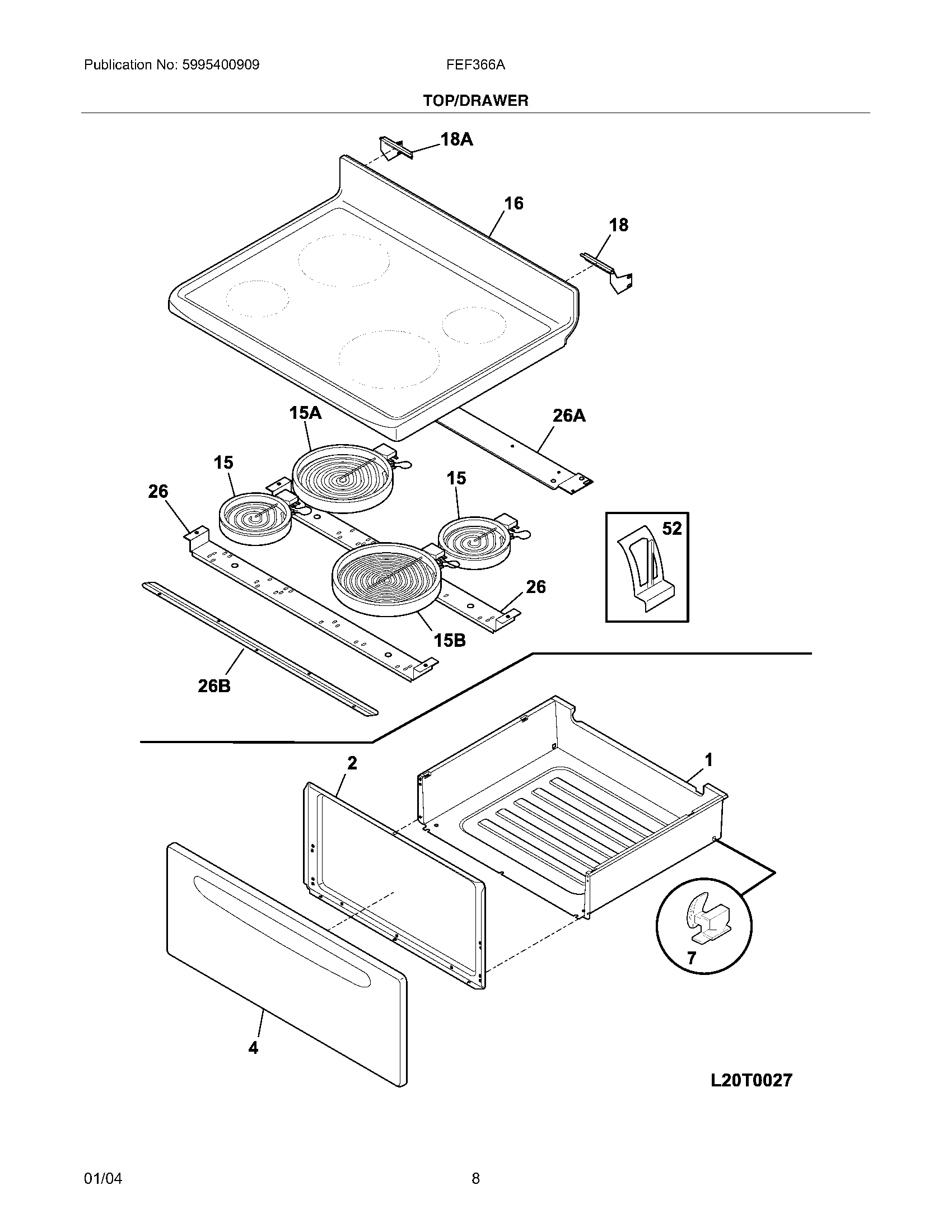 Publication No: 5995400909

FEF366A

TOP/DRAWER

18A

16

18

15A

26A

15

15

26

52

26

15B

26B

2

1

7

4

L20T0027

01/04

8