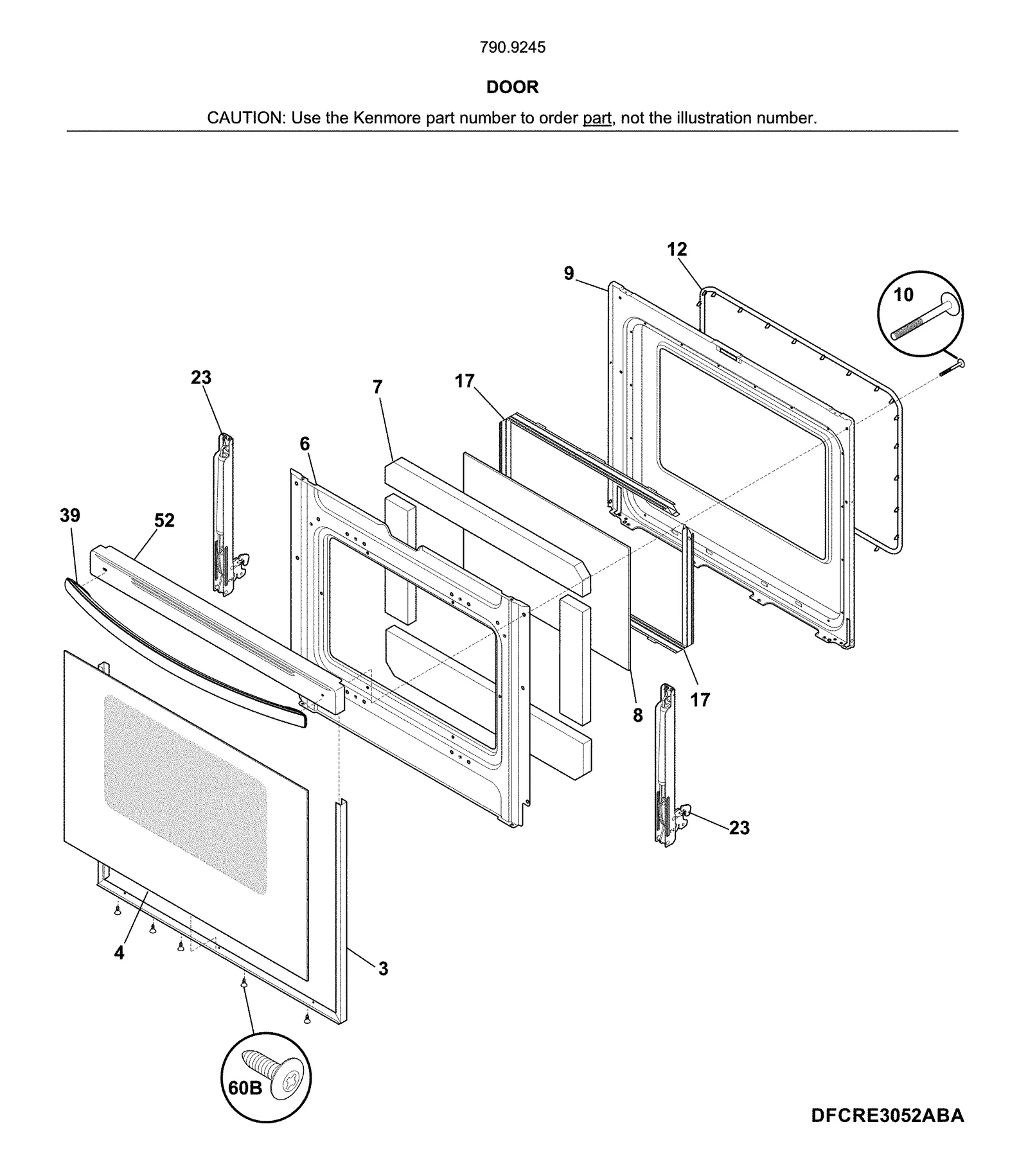 790.9245

DOOR

CAUTION: Use the Kenmore part number to order part, not the illustration number.

12
9
10
23
7
17
6
39
52
8
17
23
4
3
60B

DFCRE3052ABA